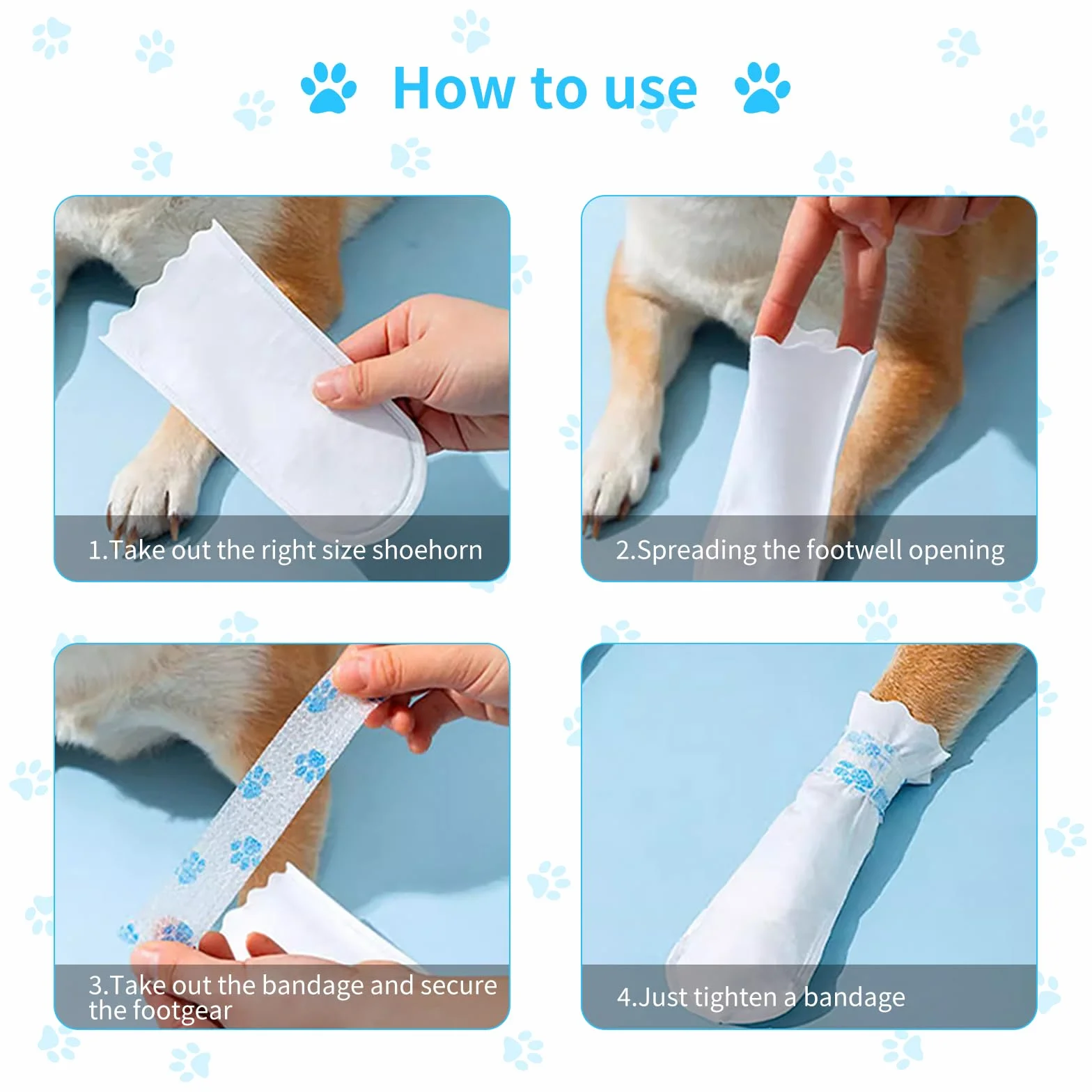 How to use

1.Take out the right size shoehorn

2.Spreading the footwell opening

3.Take out the bandage and secure the footgear

4.Just tighten a bandage