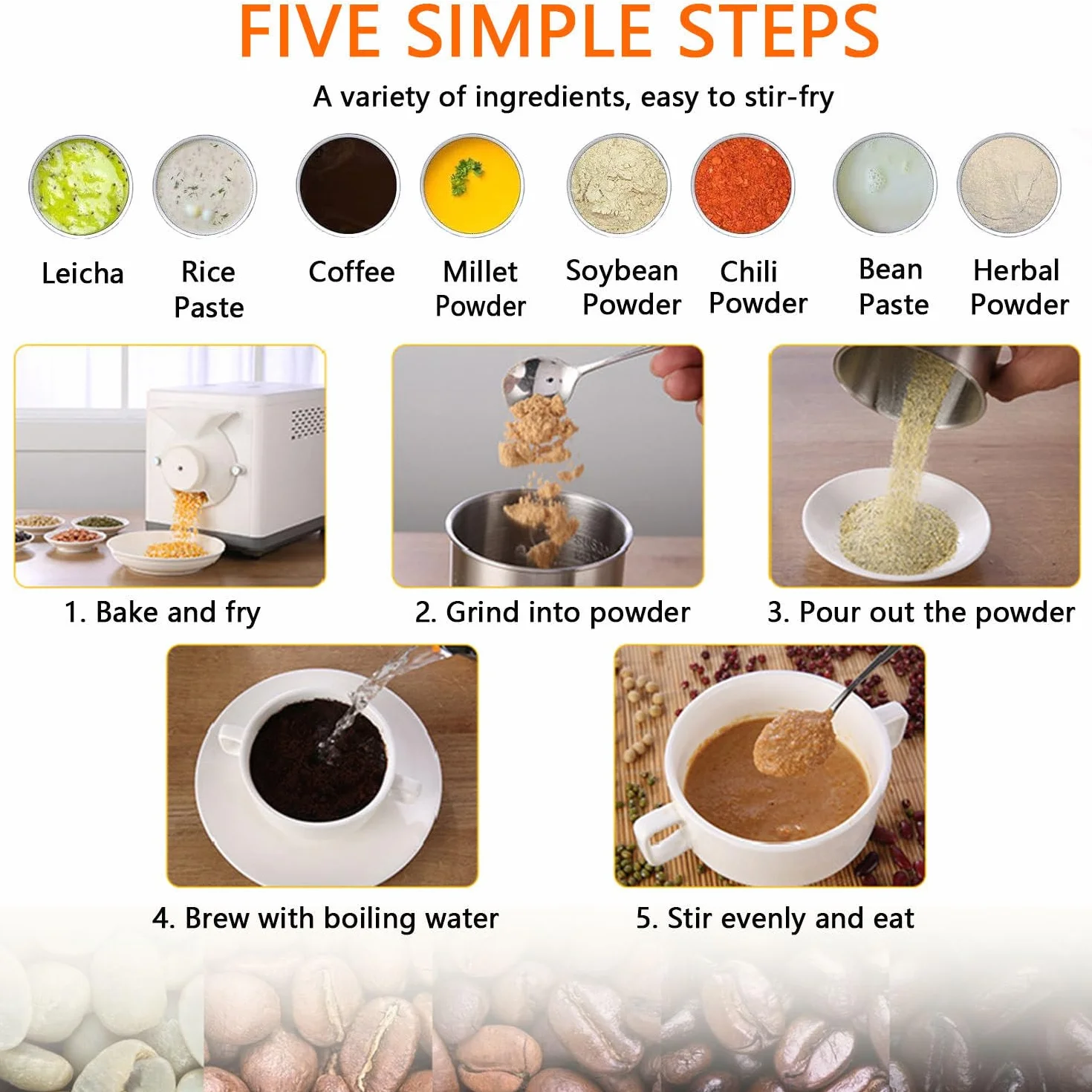 FIVE SIMPLE STEPS

A variety of ingredients, easy to stir-fry

Leicha

Rice Paste

Coffee

Millet Powder

Soybean Powder

Chili Powder

Bean Paste

Herbal Powder

1. Bake and fry

2. Grind into powder

3. Pour out the powder

4. Brew with boiling water

5. Stir evenly and eat