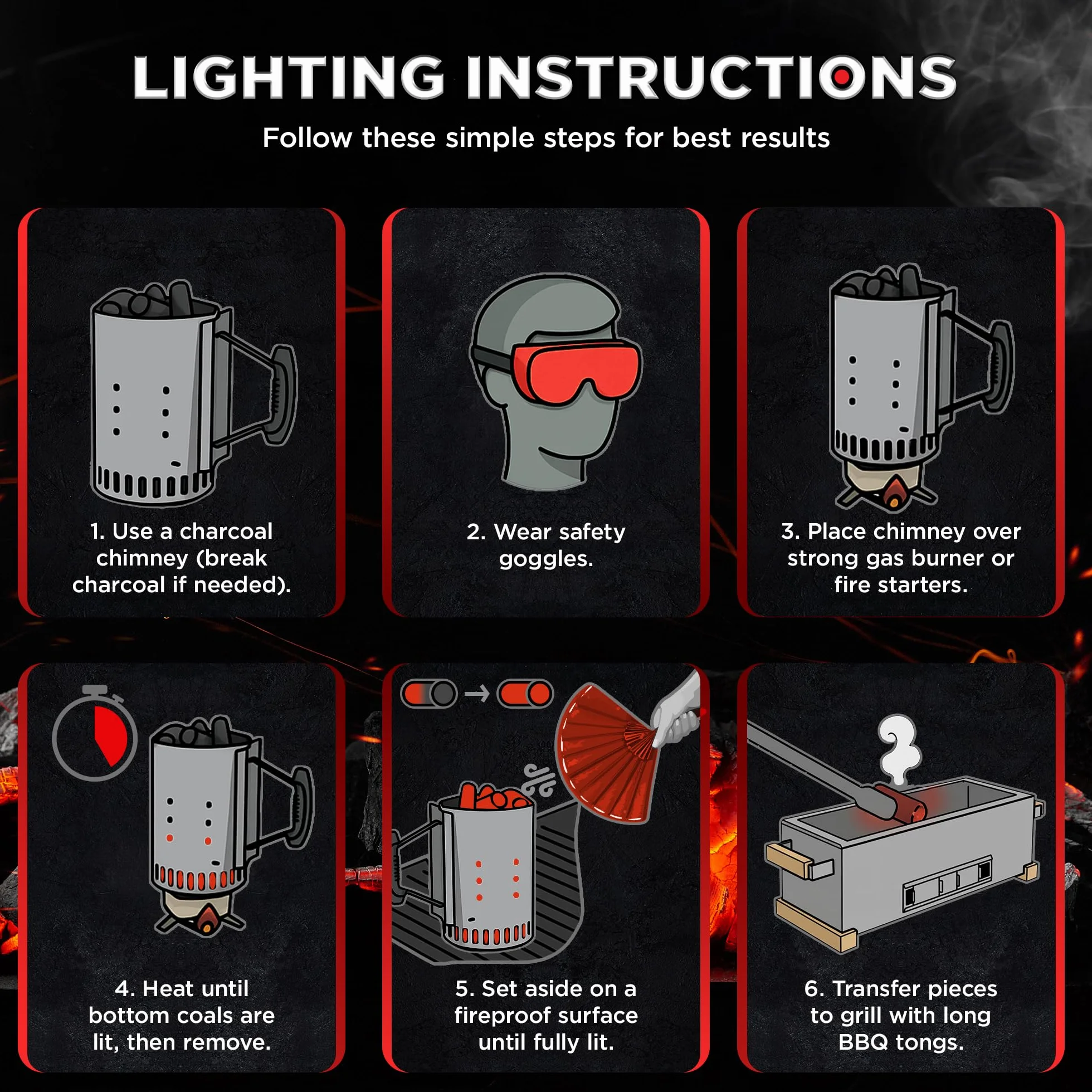 LIGHTING INSTRUCTIONS

Follow these simple steps for best results

1. Use a charcoal chimney (break charcoal if needed).

2. Wear safety goggles.

3. Place chimney over strong gas burner or fire starters.

4. Heat until bottom coals are lit, then remove.

5. Set aside on a fireproof surface until fully lit.

6. Transfer pieces to grill with long BBQ tongs.