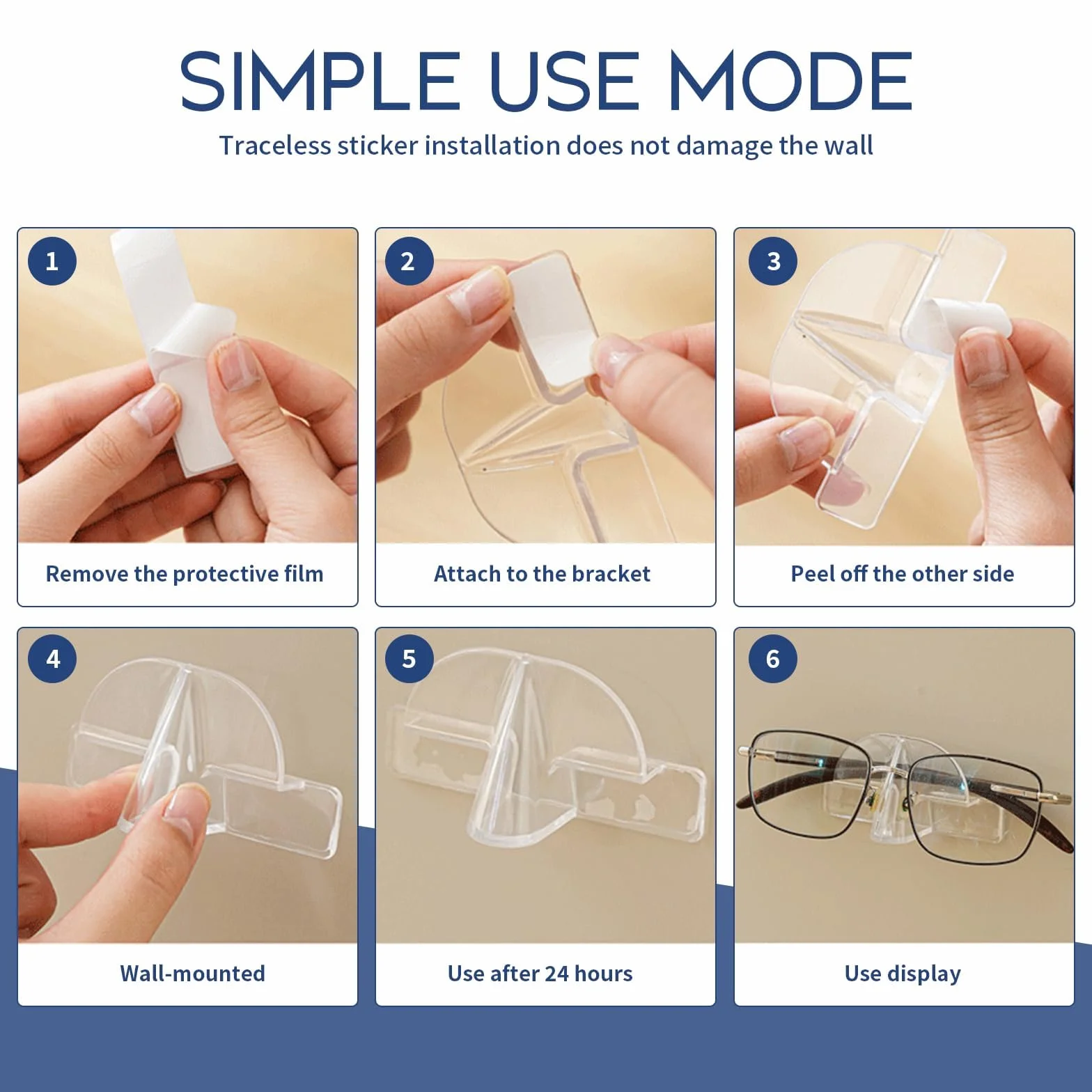 SIMPLE USE MODE

Traceless sticker installation does not damage the wall

1
Remove the protective film

2
Attach to the bracket

3
Peel off the other side

4
Wall-mounted

5
Use after 24 hours

6
Use display