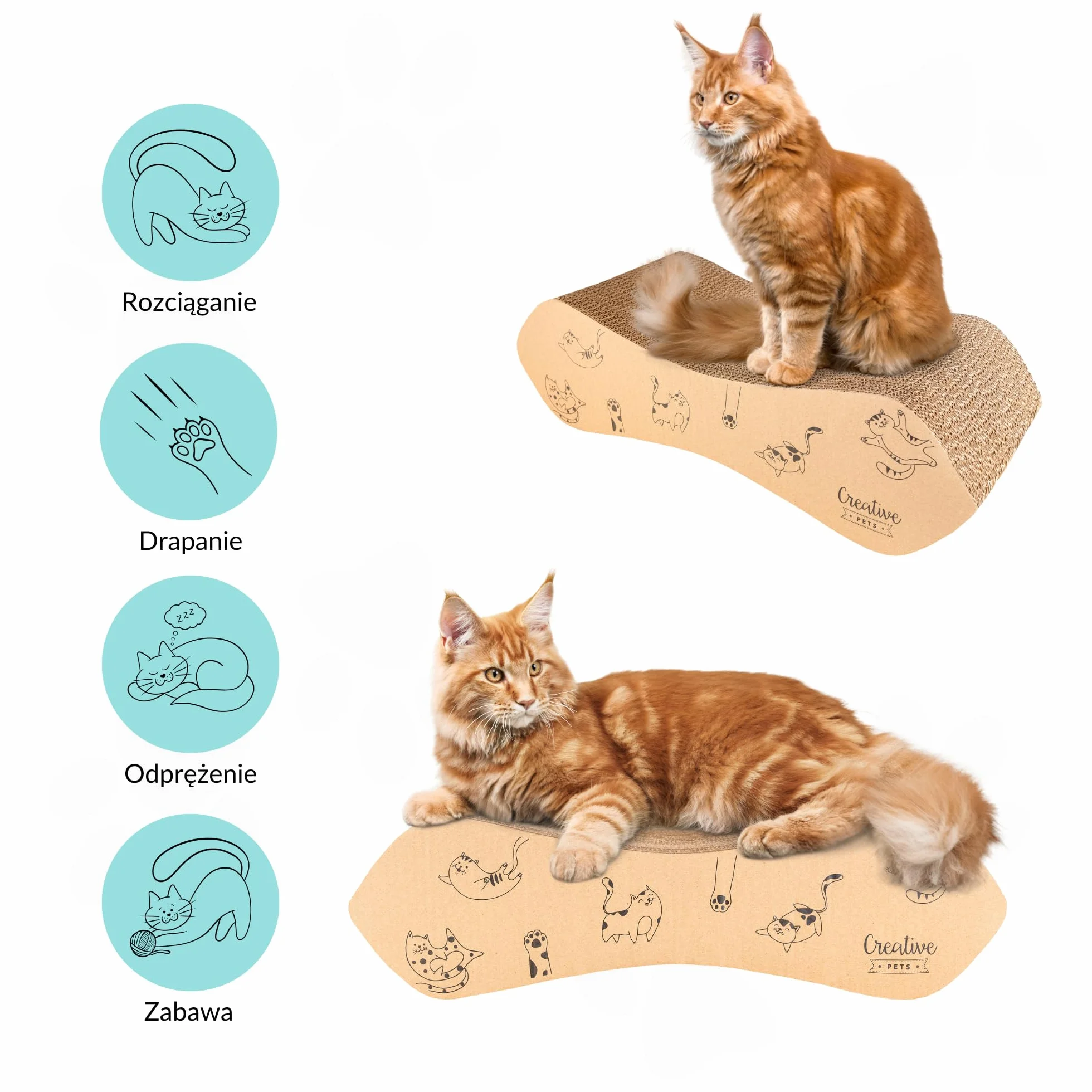 Rozciąganie

Drapanie

zzz

Odprężenie

Zabawa

Creative PETS

Creative PETS