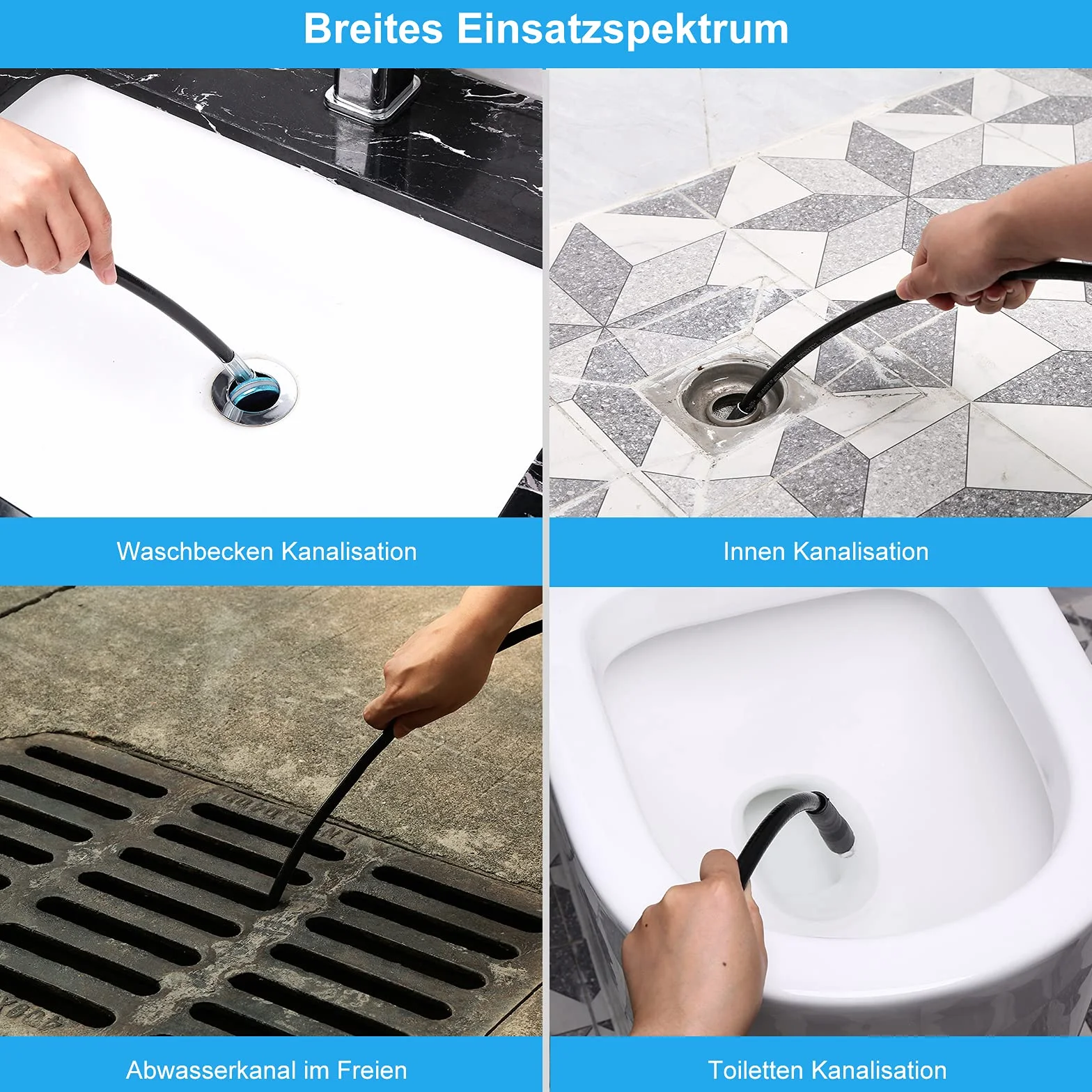 Breites Einsatzspektrum

Waschbecken Kanalisation

Innen Kanalisation

Abwasserkanal im Freien

Toiletten Kanalisation