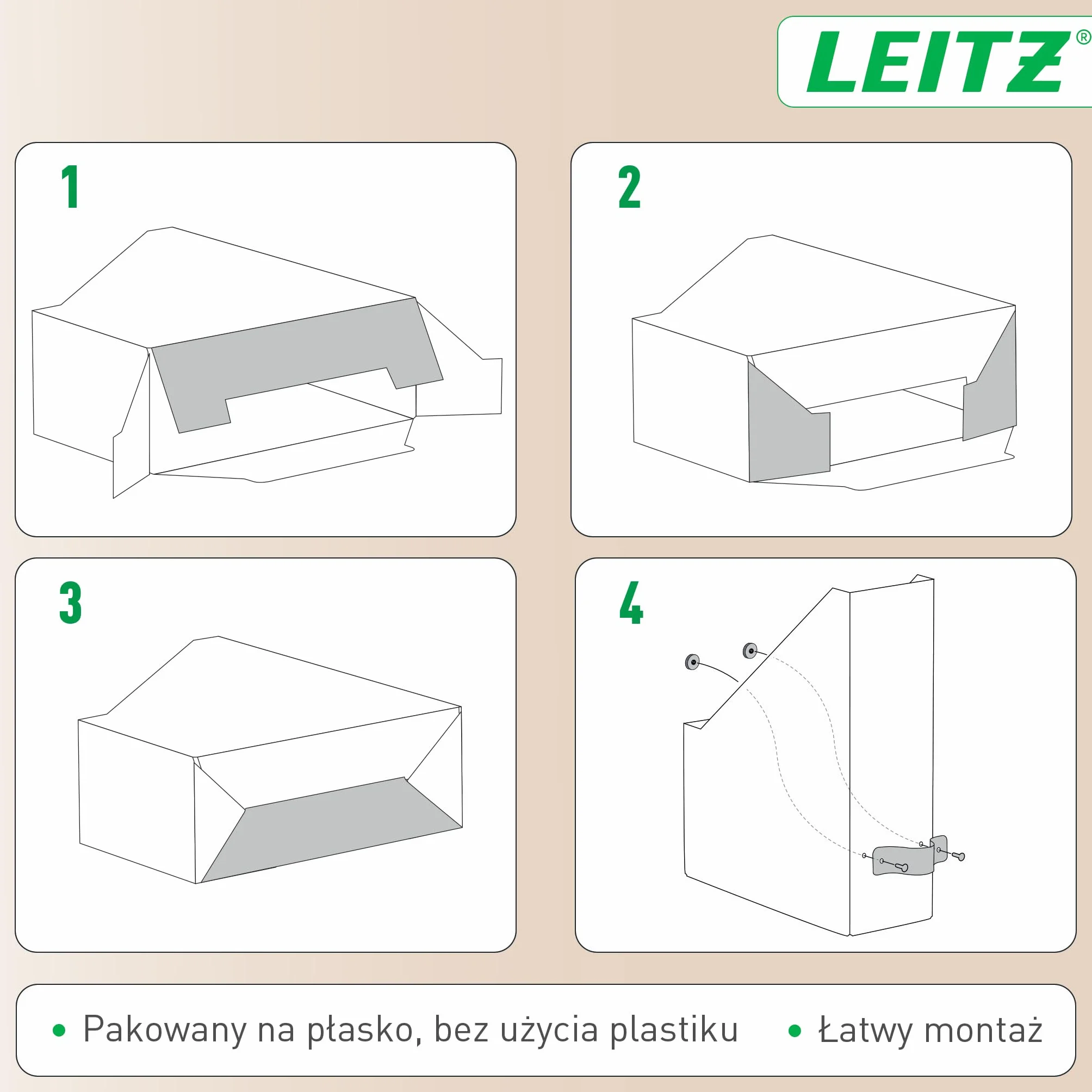 LEITZ®

1

2

3

4

• Pakowany na płasko, bez użycia plastiku • Łatwy montaż