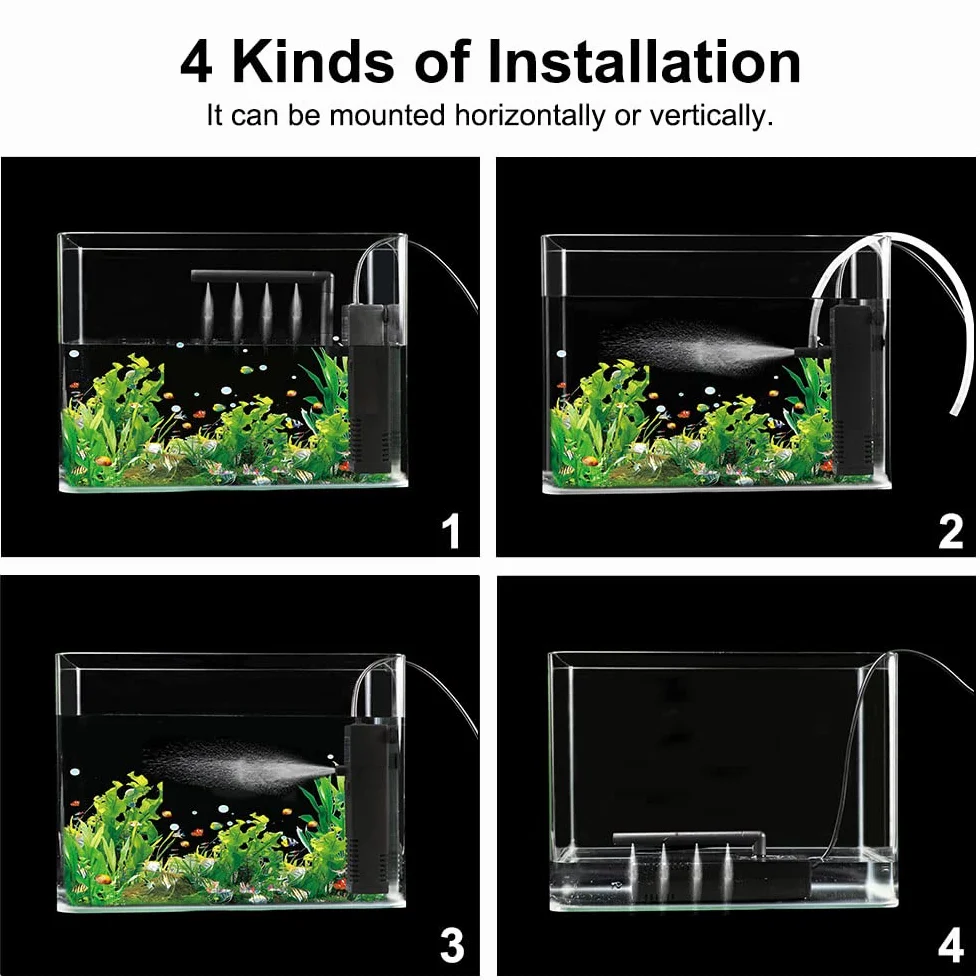 4 Kinds of Installation
It can be mounted horizontally or vertically.

1

2

3

4