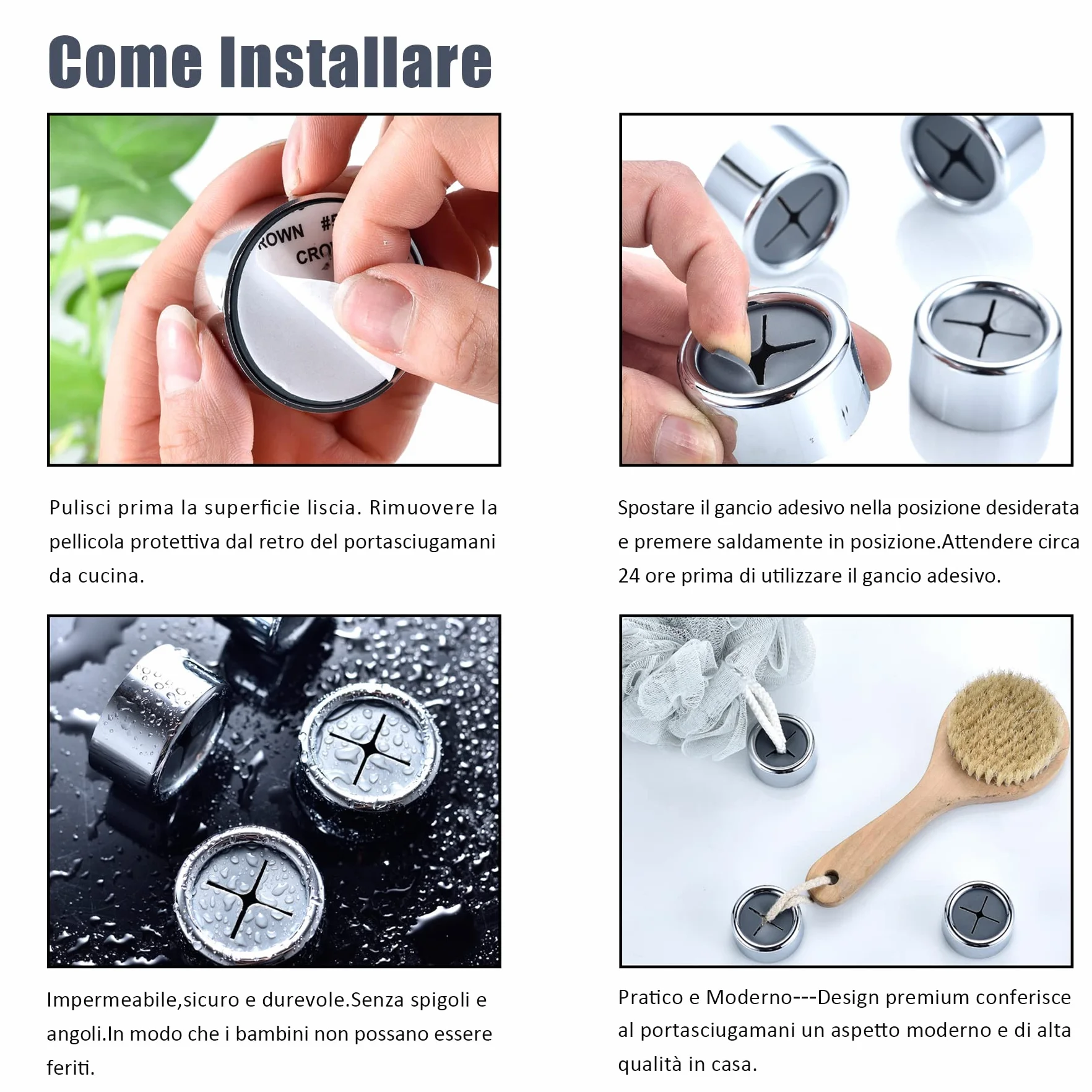 Come Installare

ROWN #

CRO

Pulisci prima la superficie liscia. Rimuovere la pellicola protettiva dal retro del portasciugamani da cucina.

Spostare il gancio adesivo nella posizione desiderata e premere saldamente in posizione.Attendere circa 24 ore prima di utilizzare il gancio adesivo.

Impermeabile,sicuro e durevole.Senza spigoli e angoli.In modo che i bambini non possano essere feriti.

Pratico e Moderno---Design premium conferisce al portasciugamani un aspetto moderno e di alta qualità in casa.