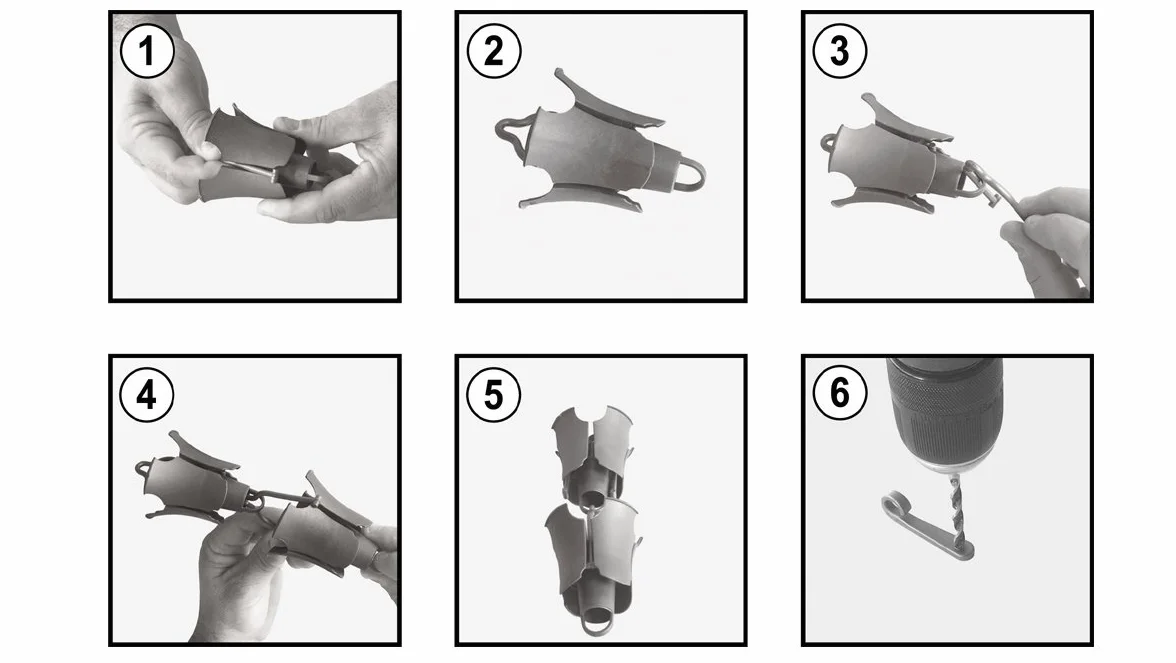 1

2

3

4

5

6