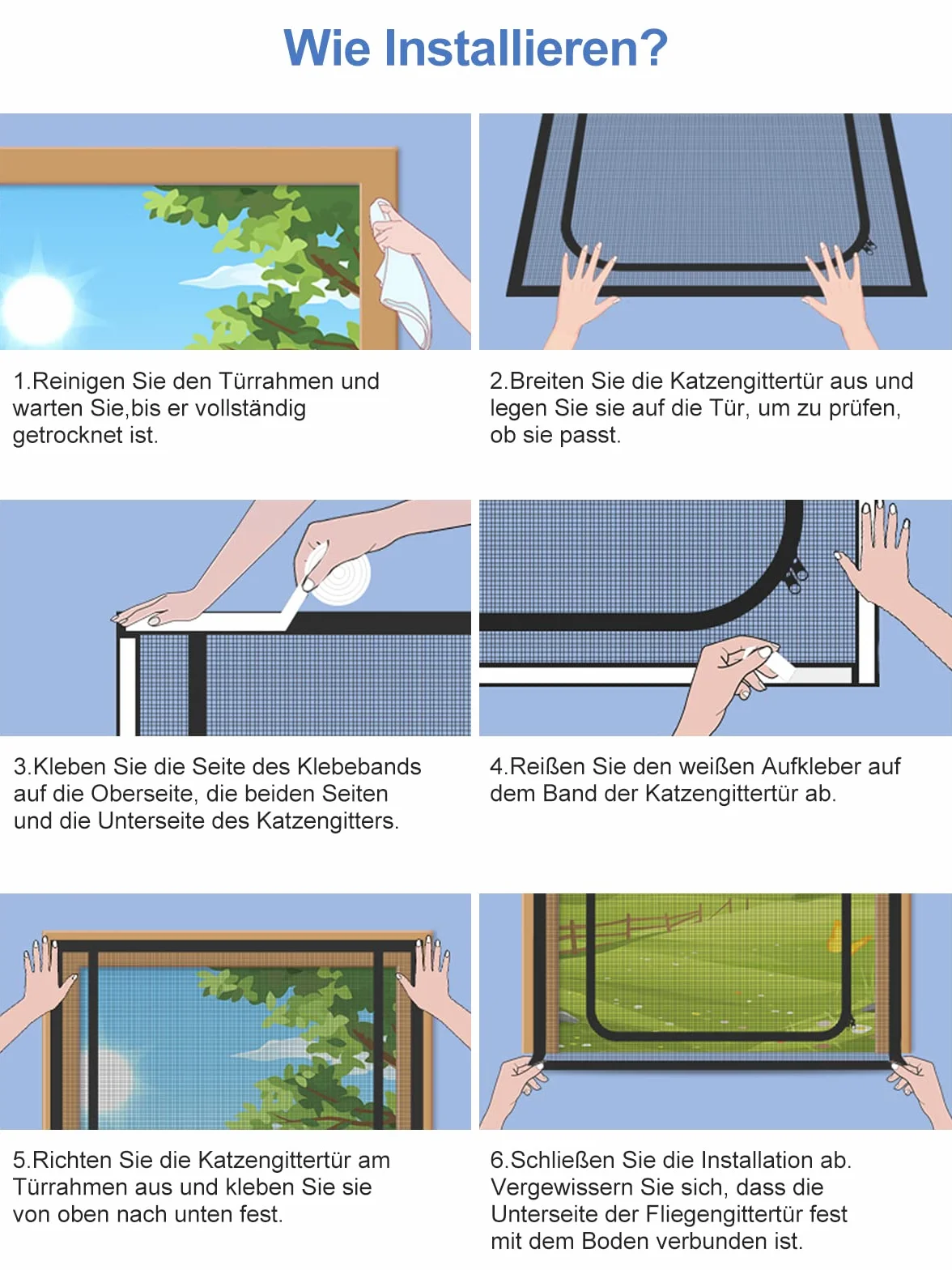 Wie Installieren?

1.Reinigen Sie den Türrahmen und warten Sie,bis er vollständig getrocknet ist.

2.Breiten Sie die Katzengittertür aus und legen Sie sie auf die Tür, um zu prüfen, ob sie passt.

3.Kleben Sie die Seite des Klebebands auf die Oberseite, die beiden Seiten und die Unterseite des Katzengitters.

4.Reißen Sie den weißen Aufkleber auf dem Band der Katzengittertür ab.

5.Richten Sie die Katzengittertür am Türrahmen aus und kleben Sie sie von oben nach unten fest.

6.Schließen Sie die Installation ab. Vergewissern Sie sich, dass die Unterseite der Fliegengittertür fest mit dem Boden verbunden ist.