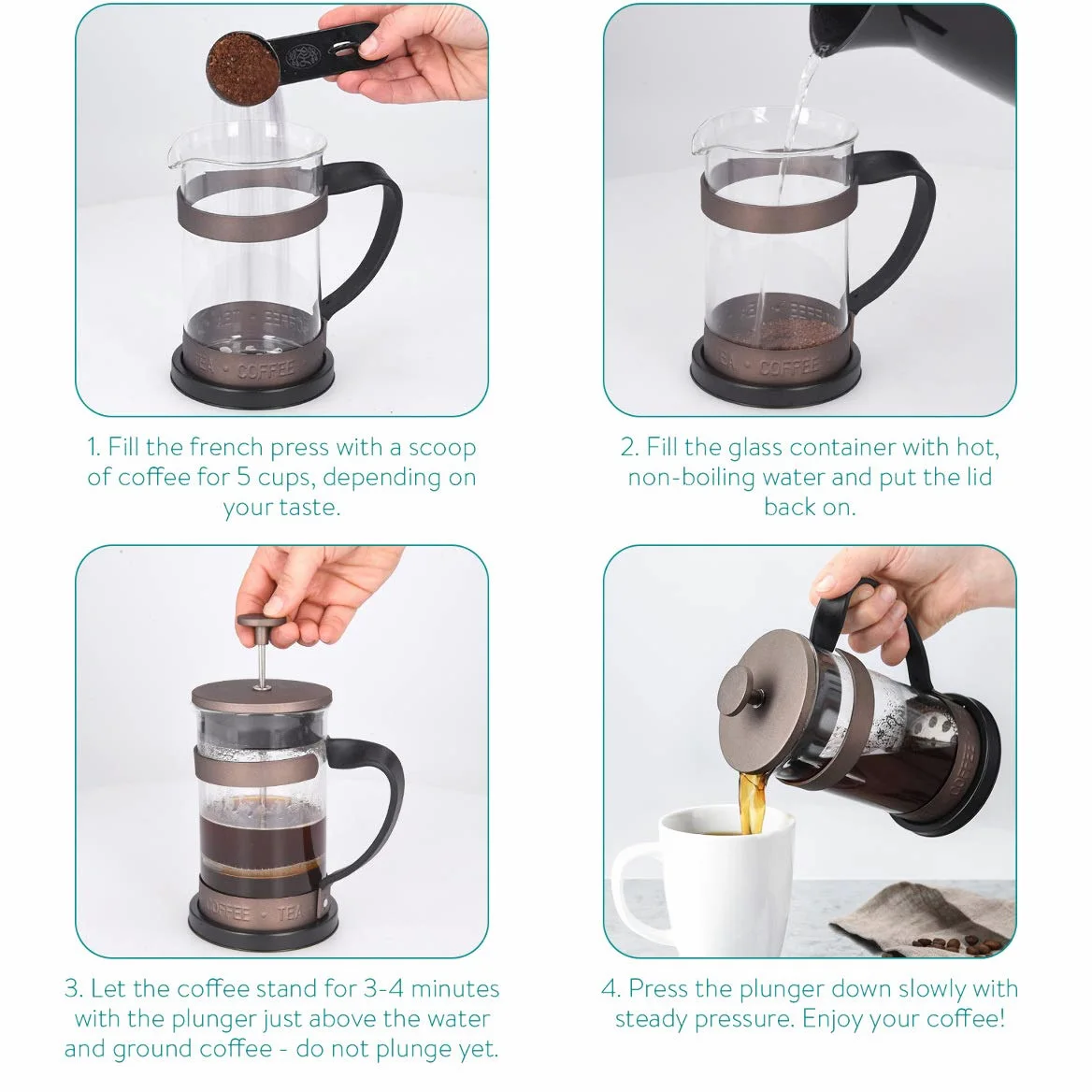 TEA • COFFEE

1. Fill the french press with a scoop of coffee for 5 cups, depending on your taste.

TEA • COFFEE

2. Fill the glass container with hot, non-boiling water and put the lid back on.

COFFEE • TEA

3. Let the coffee stand for 3-4 minutes with the plunger just above the water and ground coffee - do not plunge yet.

COFFEE

4. Press the plunger down slowly with steady pressure. Enjoy your coffee!