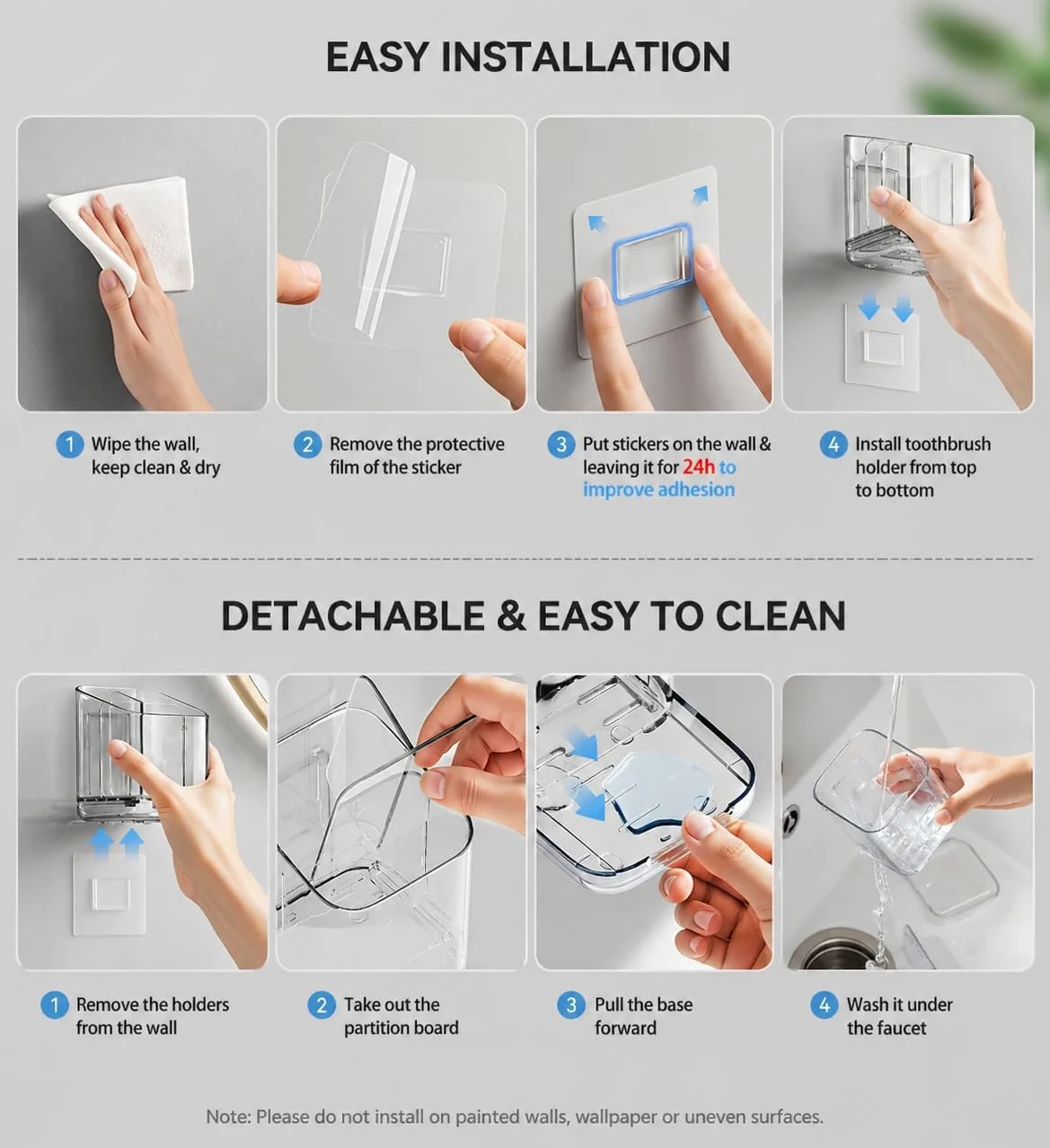 EASY INSTALLATION

1 Wipe the wall, keep clean & dry

2 Remove the protective film of the sticker

3 Put stickers on the wall & leaving it for 24h to improve adhesion

4 Install toothbrush holder from top to bottom

DETACHABLE & EASY TO CLEAN

1 Remove the holders from the wall

2 Take out the partition board

3 Pull the base forward

4 Wash it under the faucet

Note: Please do not install on painted walls, wallpaper or uneven surfaces.