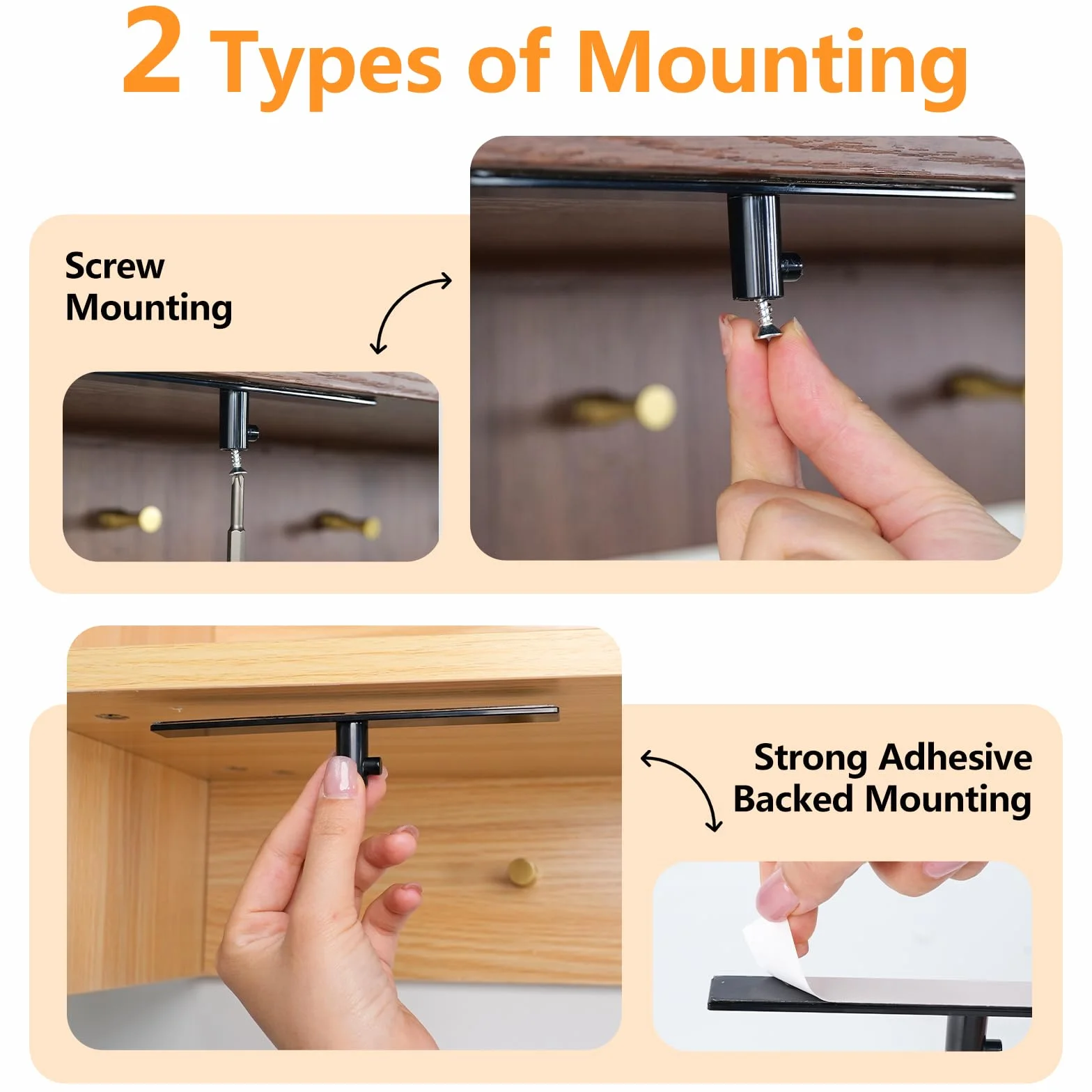 2 Types of Mounting

Screw Mounting

Strong Adhesive Backed Mounting