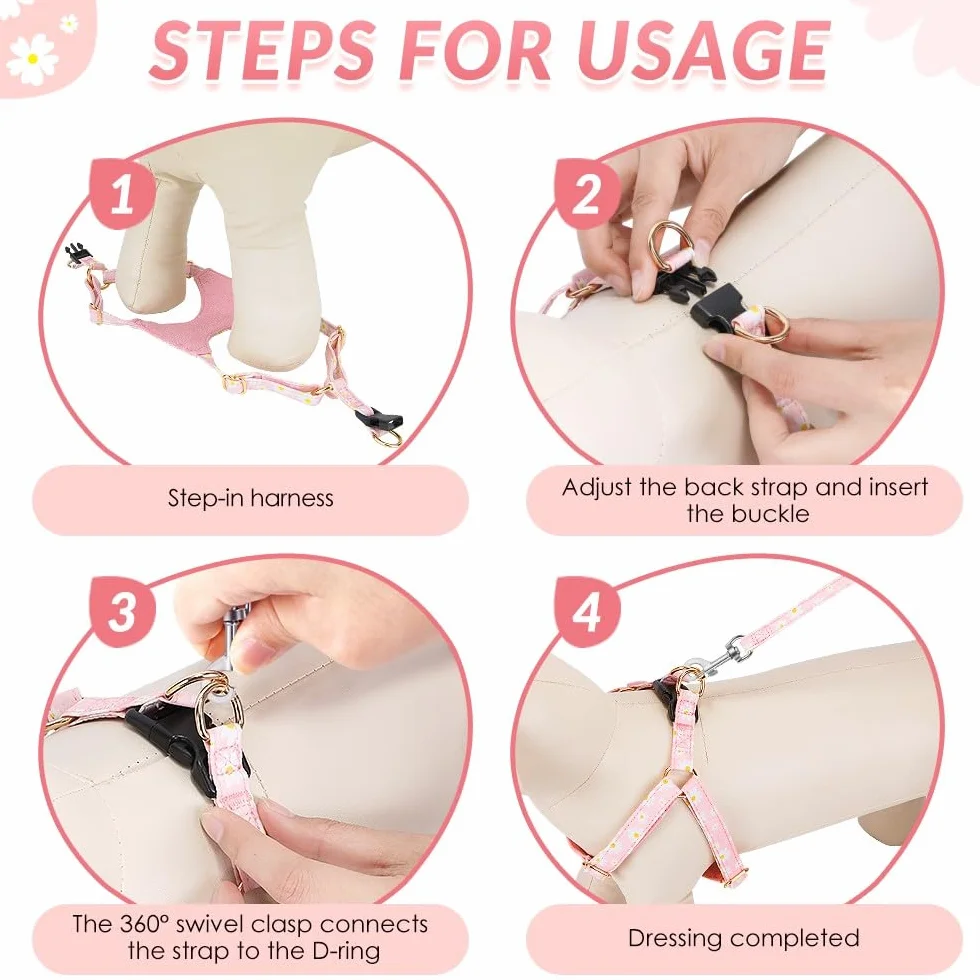 STEPS FOR USAGE

1

Step-in harness

2

Adjust the back strap and insert the buckle

3

The 360° swivel clasp connects the strap to the D-ring

4

Dressing completed