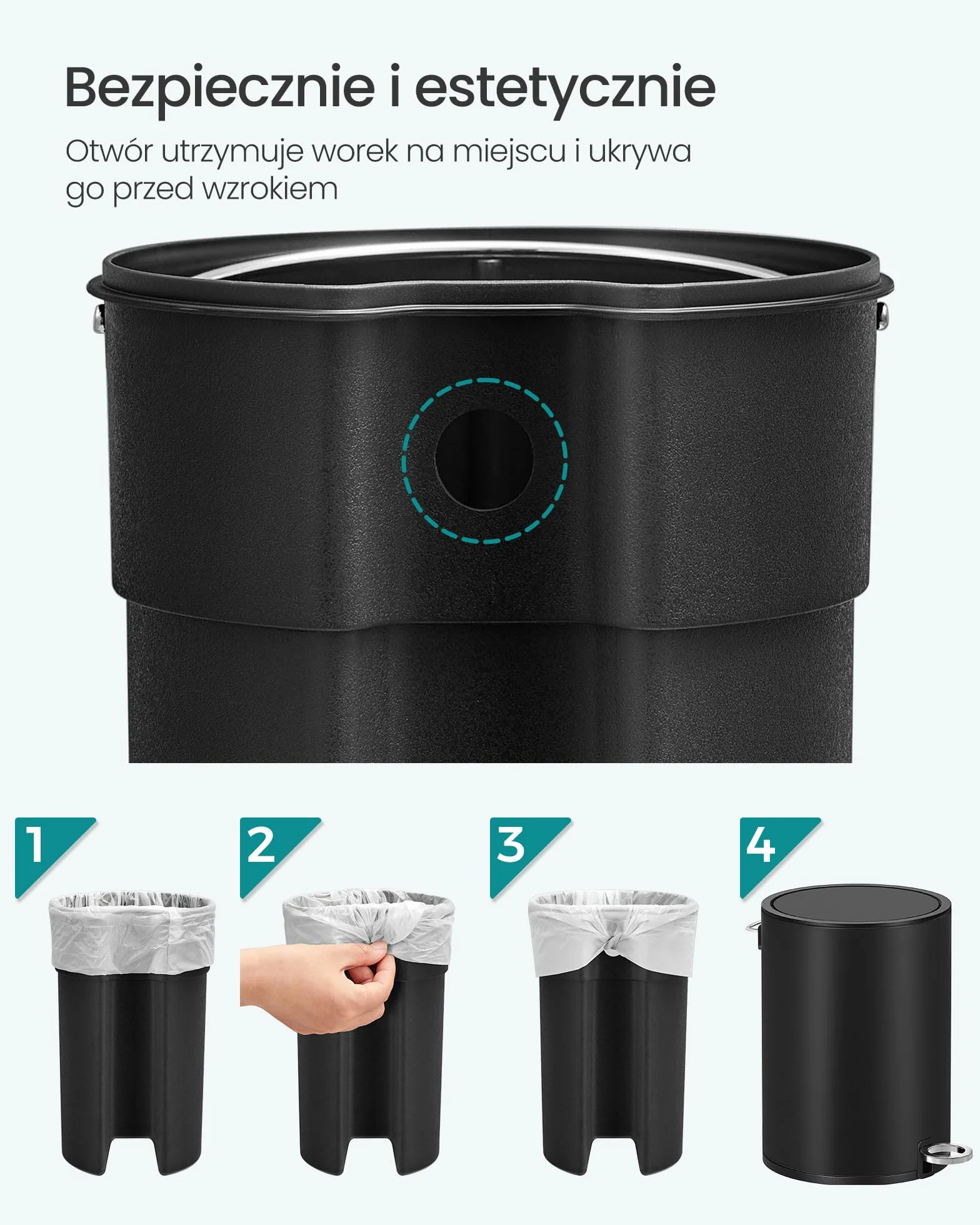 Bezpiecznie i estetycznie

Otwór utrzymuje worek na miejscu i ukrywa go przed wzrokiem

1

2

3

4