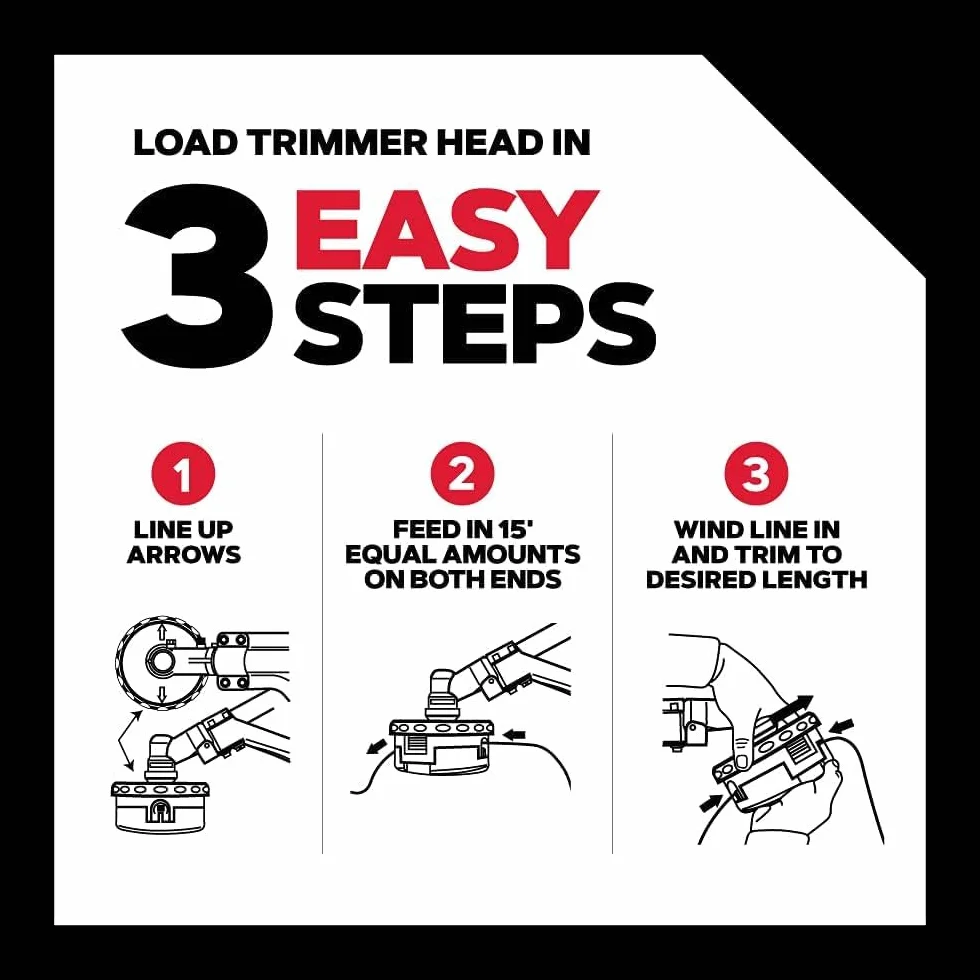 LOAD TRIMMER HEAD IN

3 EASY STEPS

1
LINE UP ARROWS

2
FEED IN 15' EQUAL AMOUNTS ON BOTH ENDS

3
WIND LINE IN AND TRIM TO DESIRED LENGTH