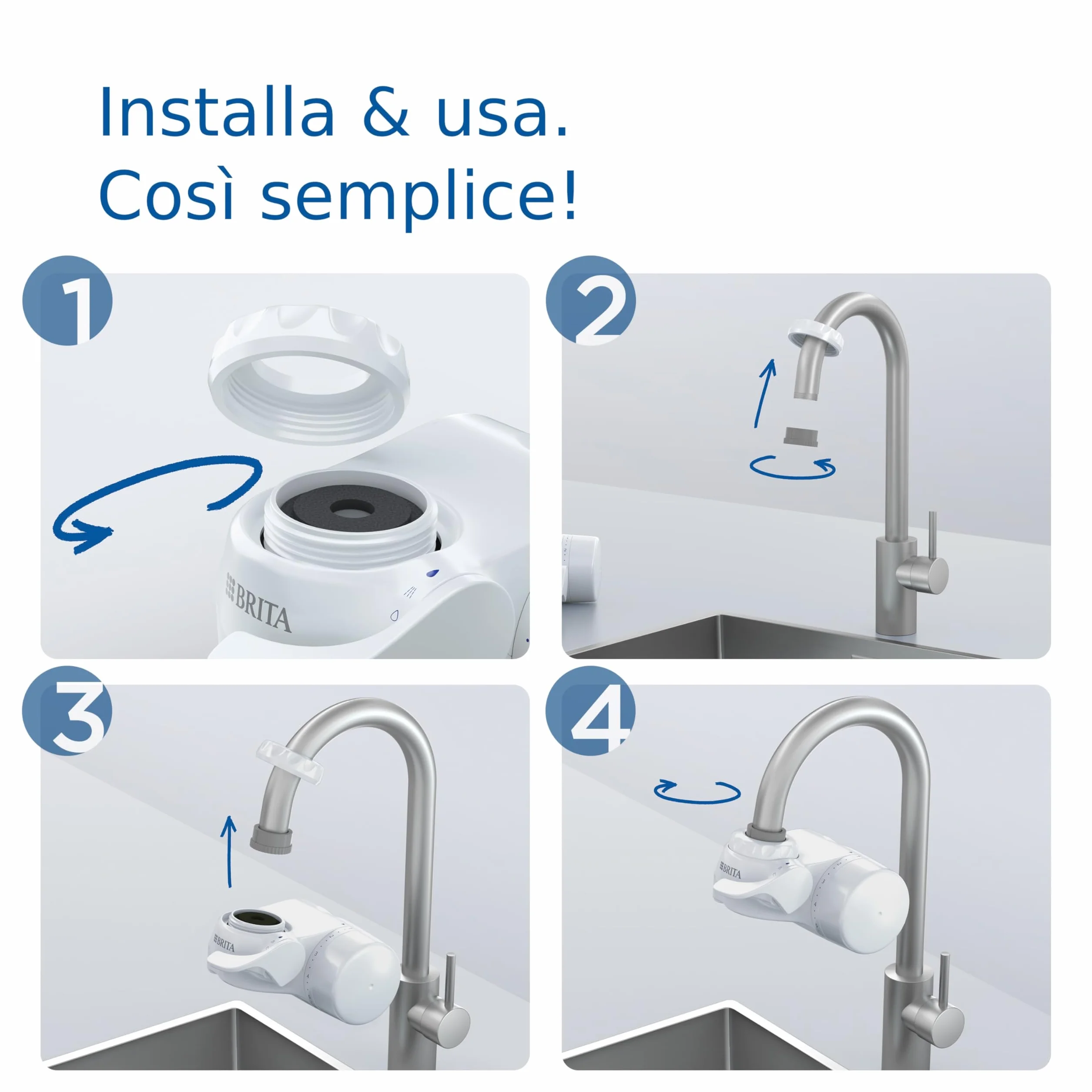 Installa & usa.
Così semplice!

1

BRITA

2

3

BRITA

4

BRITA