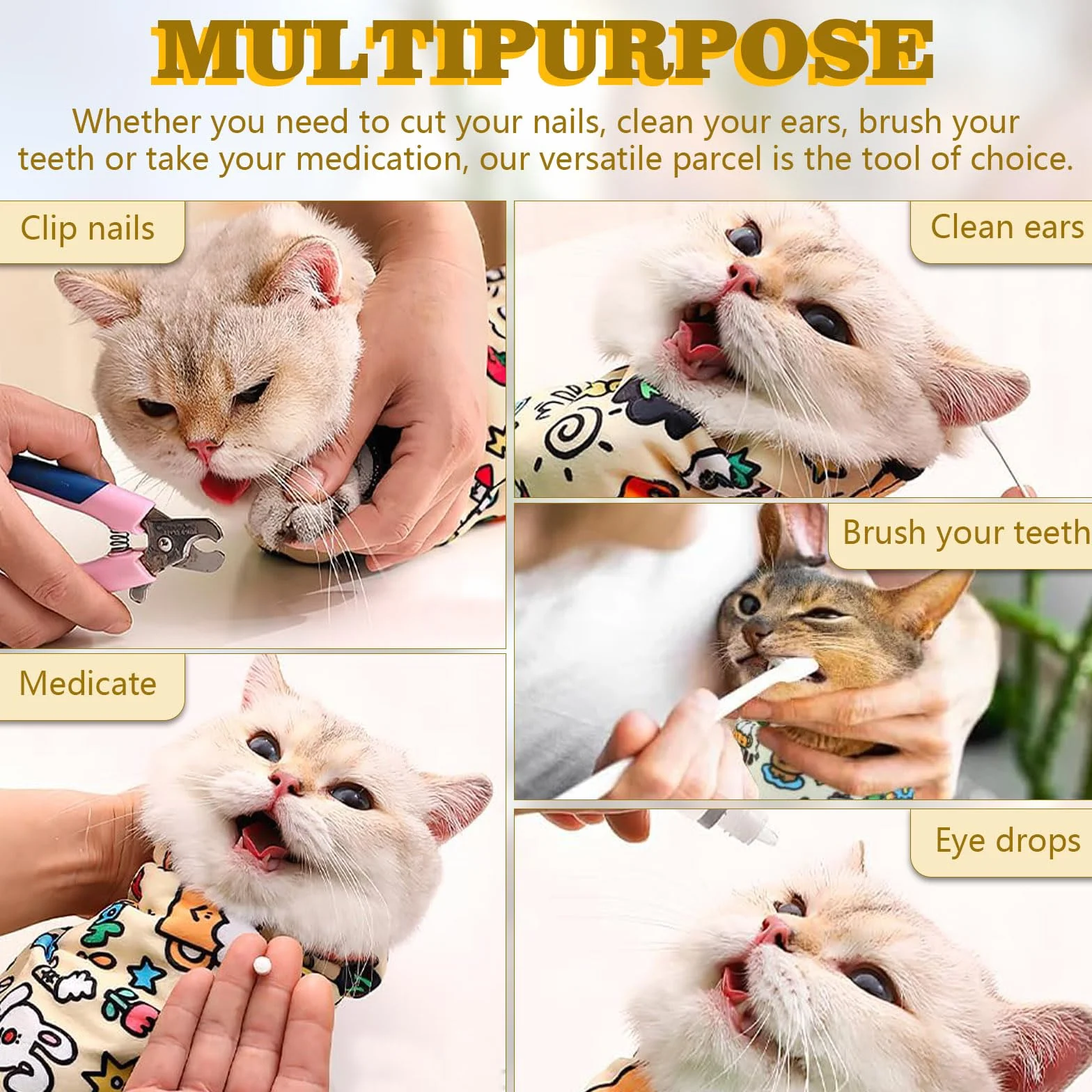 MULTIPURPOSE

Whether you need to cut your nails, clean your ears, brush your teeth or take your medication, our versatile parcel is the tool of choice.

Clip nails

Clean ears

Brush your teeth

Medicate

Eye drops