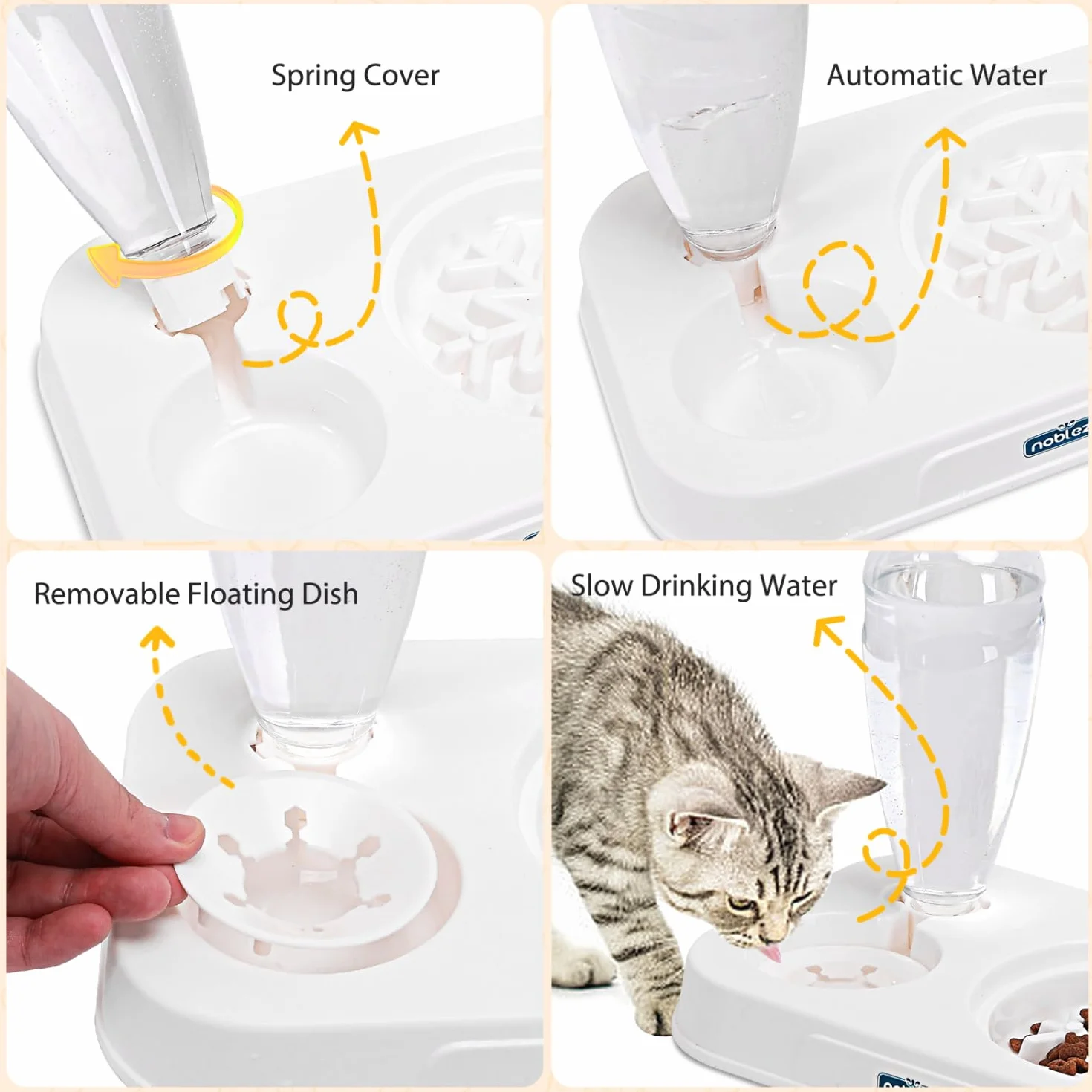 Spring Cover

Automatic Water

noblez

Removable Floating Dish

Slow Drinking Water