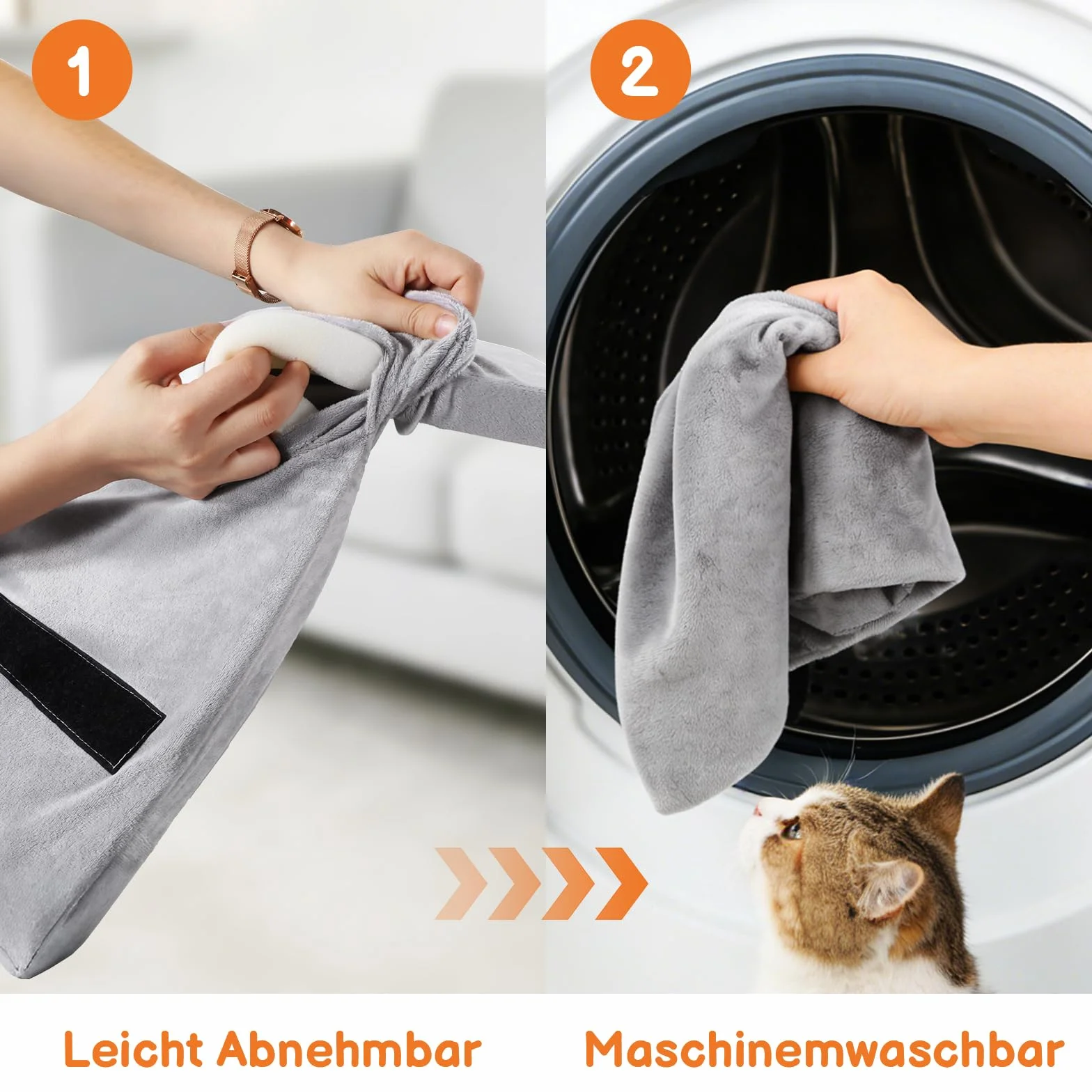 1

2

Leicht Abnehmbar

Maschinemwaschbar