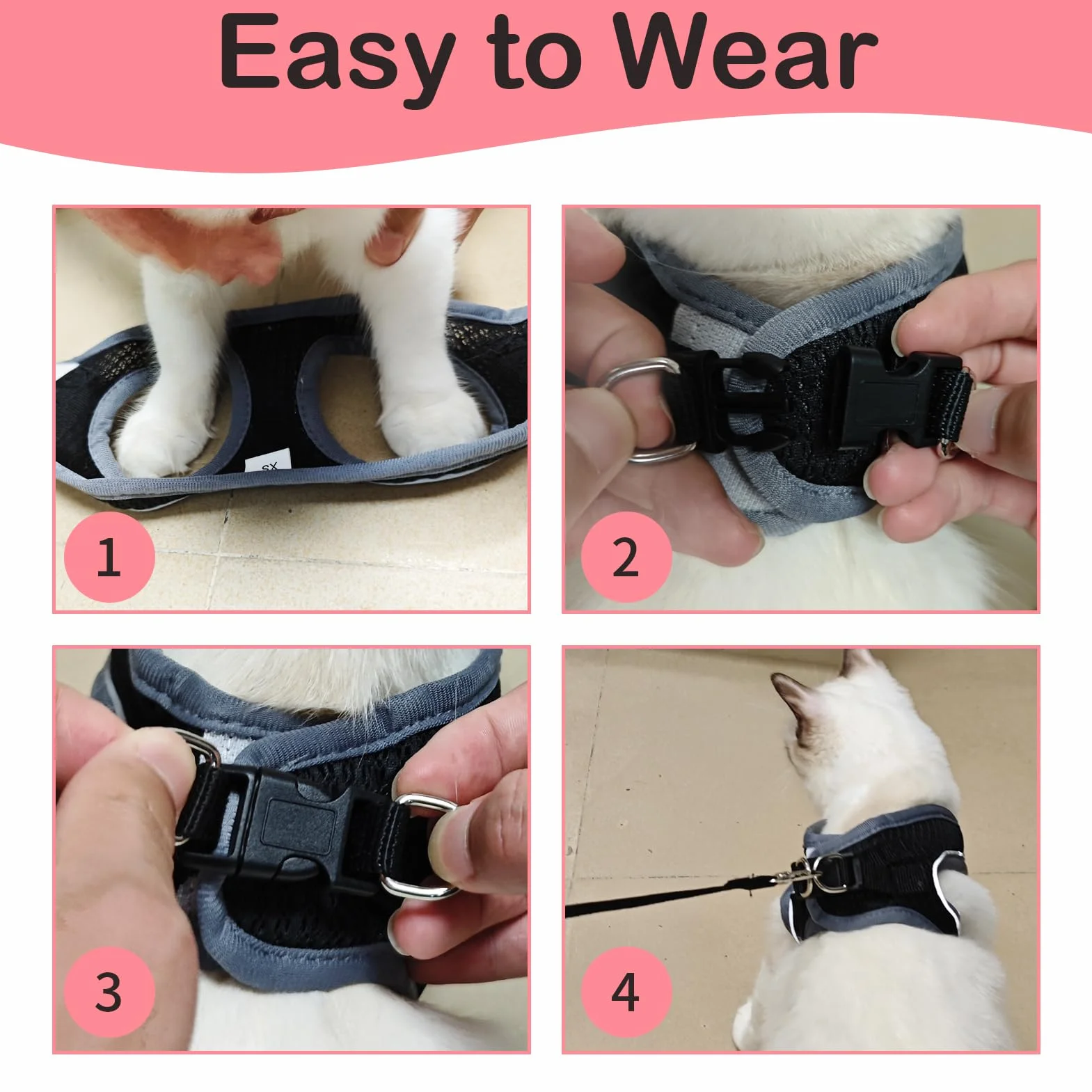 Easy to Wear

XS

1

2

3

4