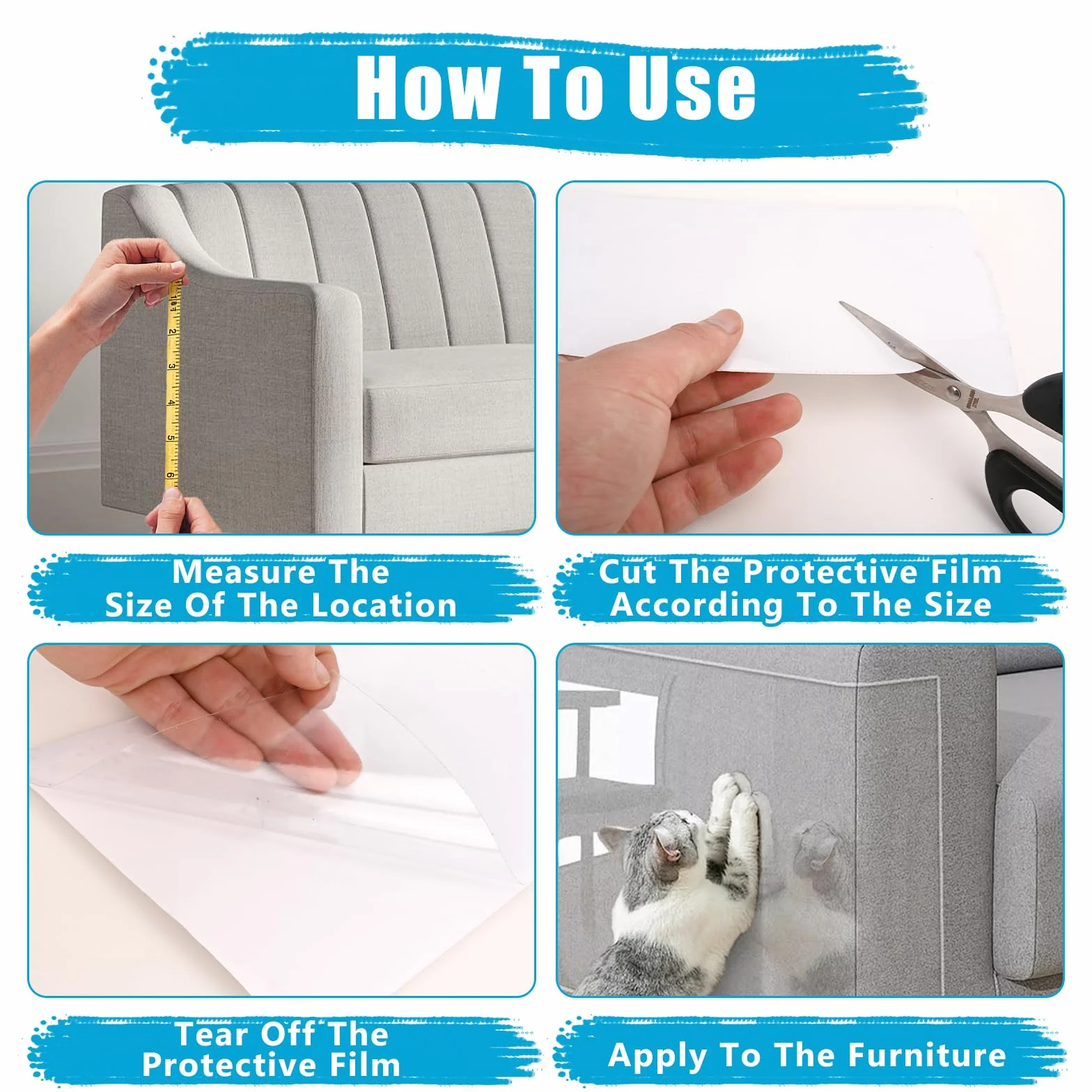 How To Use

1
2
3
4
5
6

Measure The Size Of The Location

Cut The Protective Film According To The Size

Tear Off The Protective Film

Apply To The Furniture