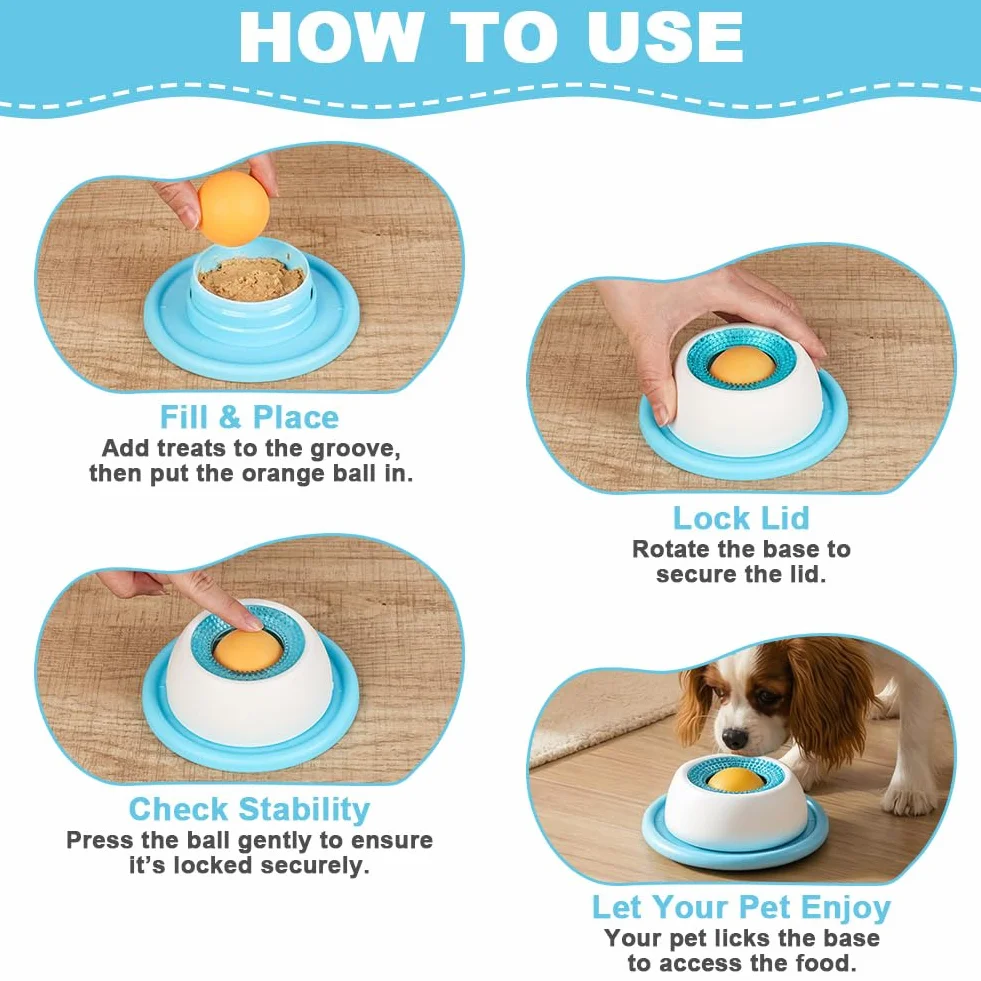 HOW TO USE

Fill & Place
Add treats to the groove, then put the orange ball in.

Lock Lid
Rotate the base to secure the lid.

Check Stability
Press the ball gently to ensure it's locked securely.

Let Your Pet Enjoy
Your pet licks the base to access the food.