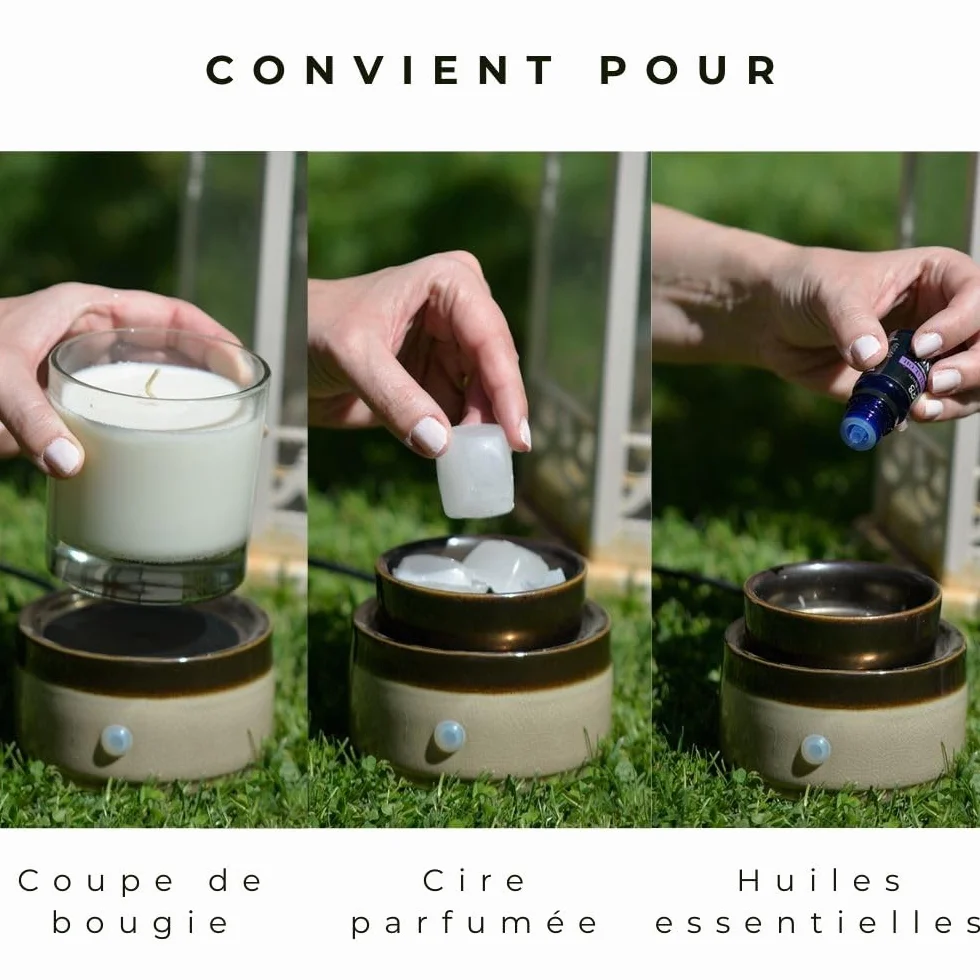 CONVIENT POUR

Coupe de bougie

Cire parfumée

Huiles essentielles