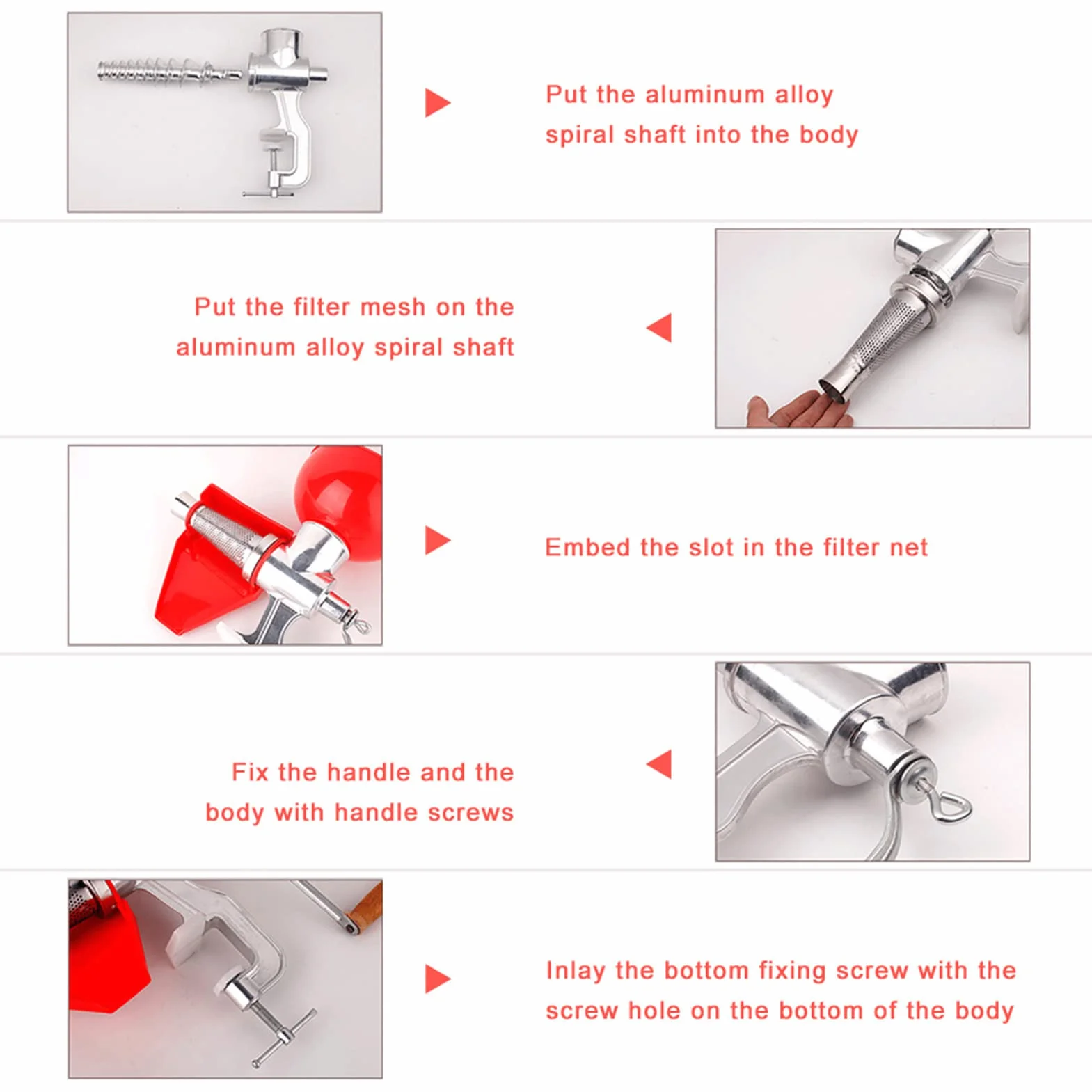 Put the aluminum alloy spiral shaft into the body

Put the filter mesh on the aluminum alloy spiral shaft

Embed the slot in the filter net

Fix the handle and the body with handle screws

Inlay the bottom fixing screw with the screw hole on the bottom of the body