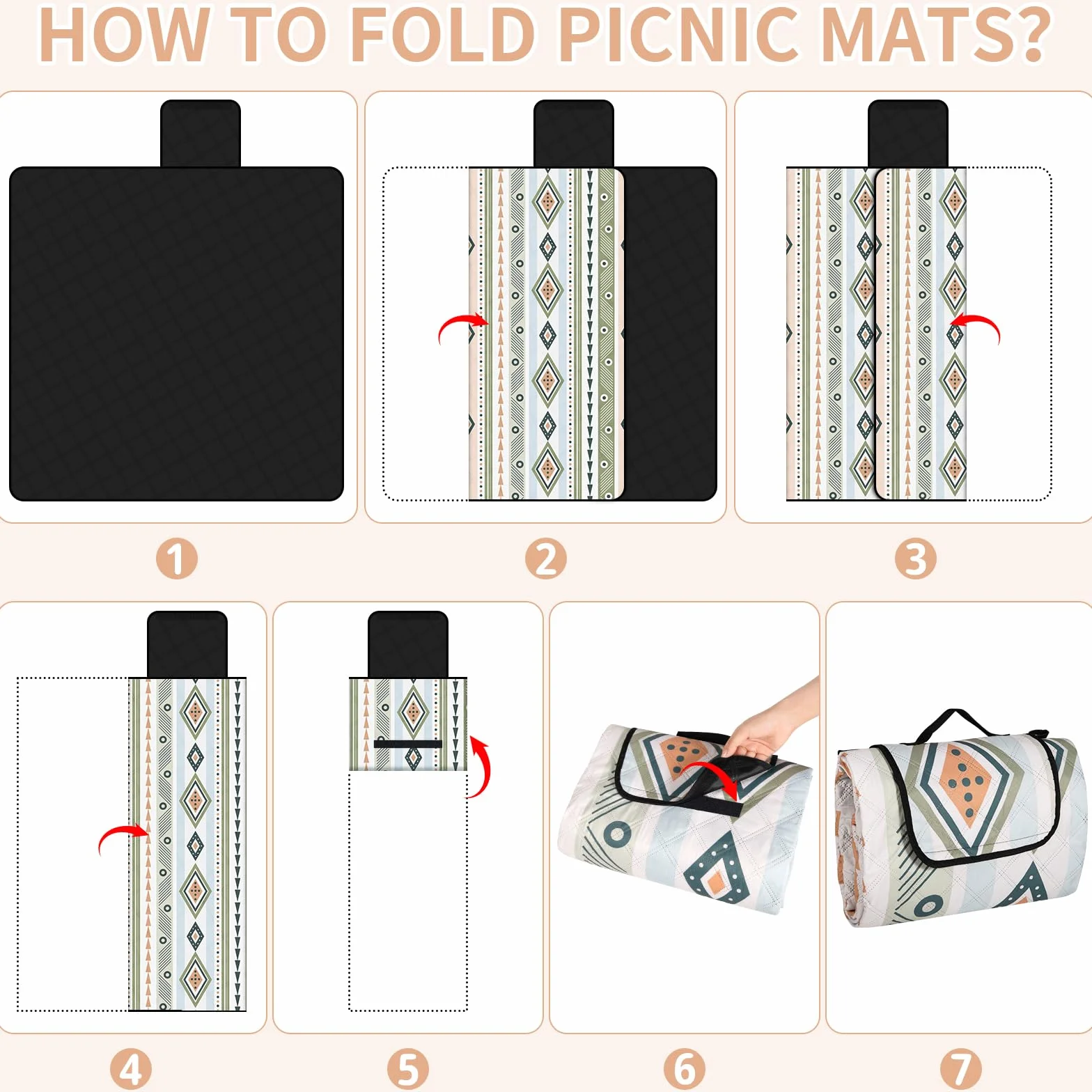 HOW TO FOLD PICNIC MATS?

1

2

3

4

5

6

7