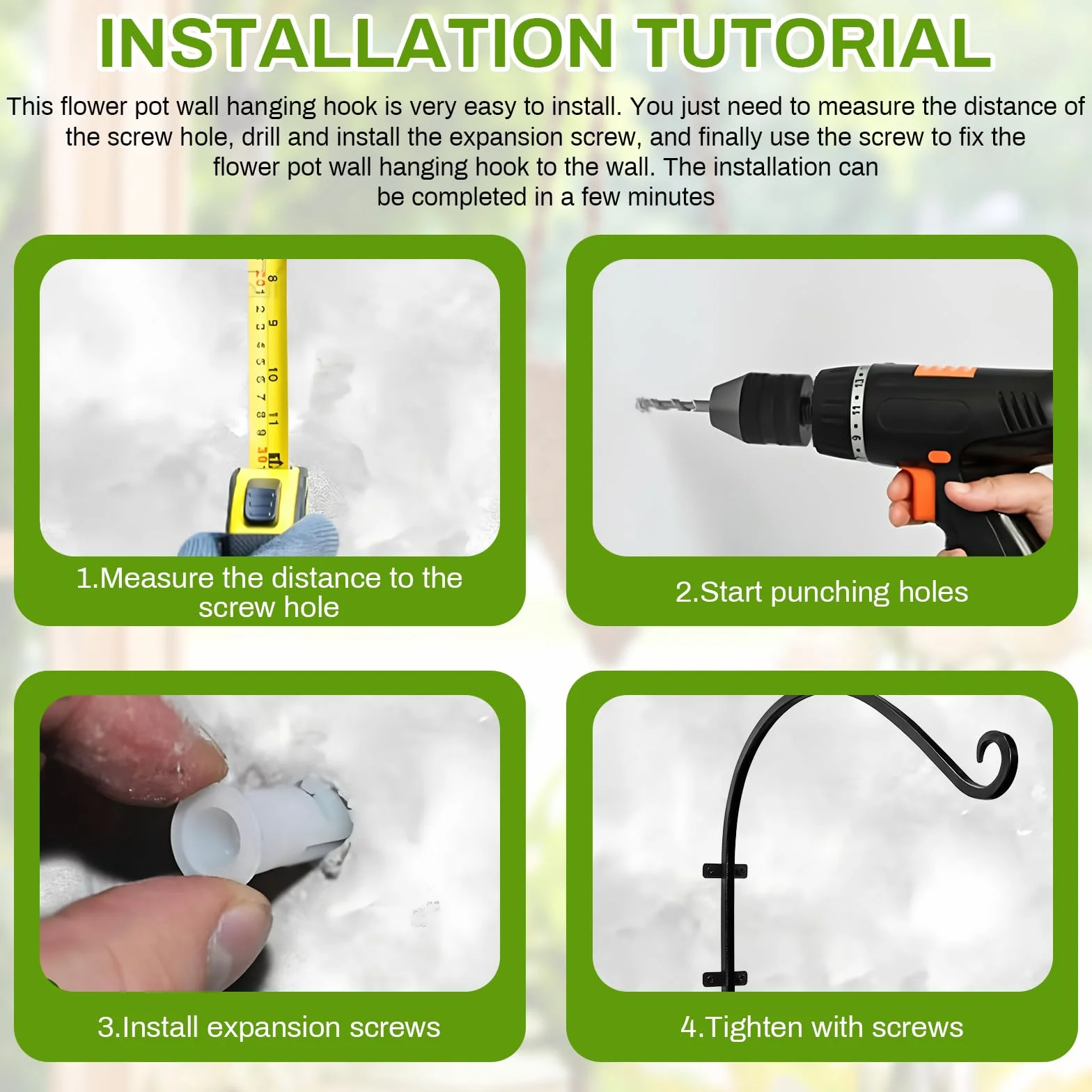 INSTALLATION TUTORIAL

This flower pot wall hanging hook is very easy to install. You just need to measure the distance of the screw hole, drill and install the expansion screw, and finally use the screw to fix the flower pot wall hanging hook to the wall. The installation can be completed in a few minutes

8 9 10 11

1.Measure the distance to the screw hole

2.Start punching holes

3.Install expansion screws

4.Tighten with screws