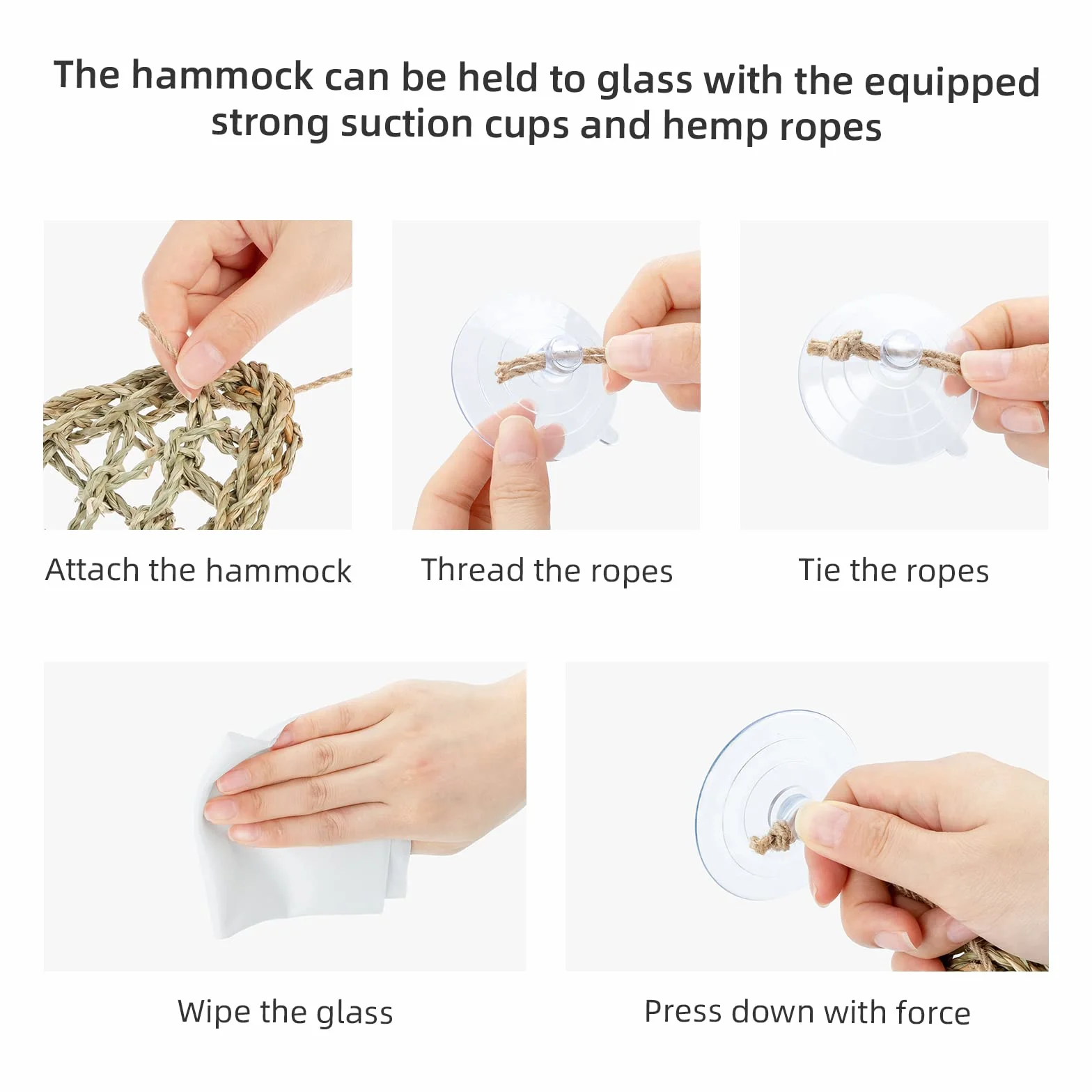 The hammock can be held to glass with the equipped strong suction cups and hemp ropes

Attach the hammock

Thread the ropes

Tie the ropes

Wipe the glass

Press down with force