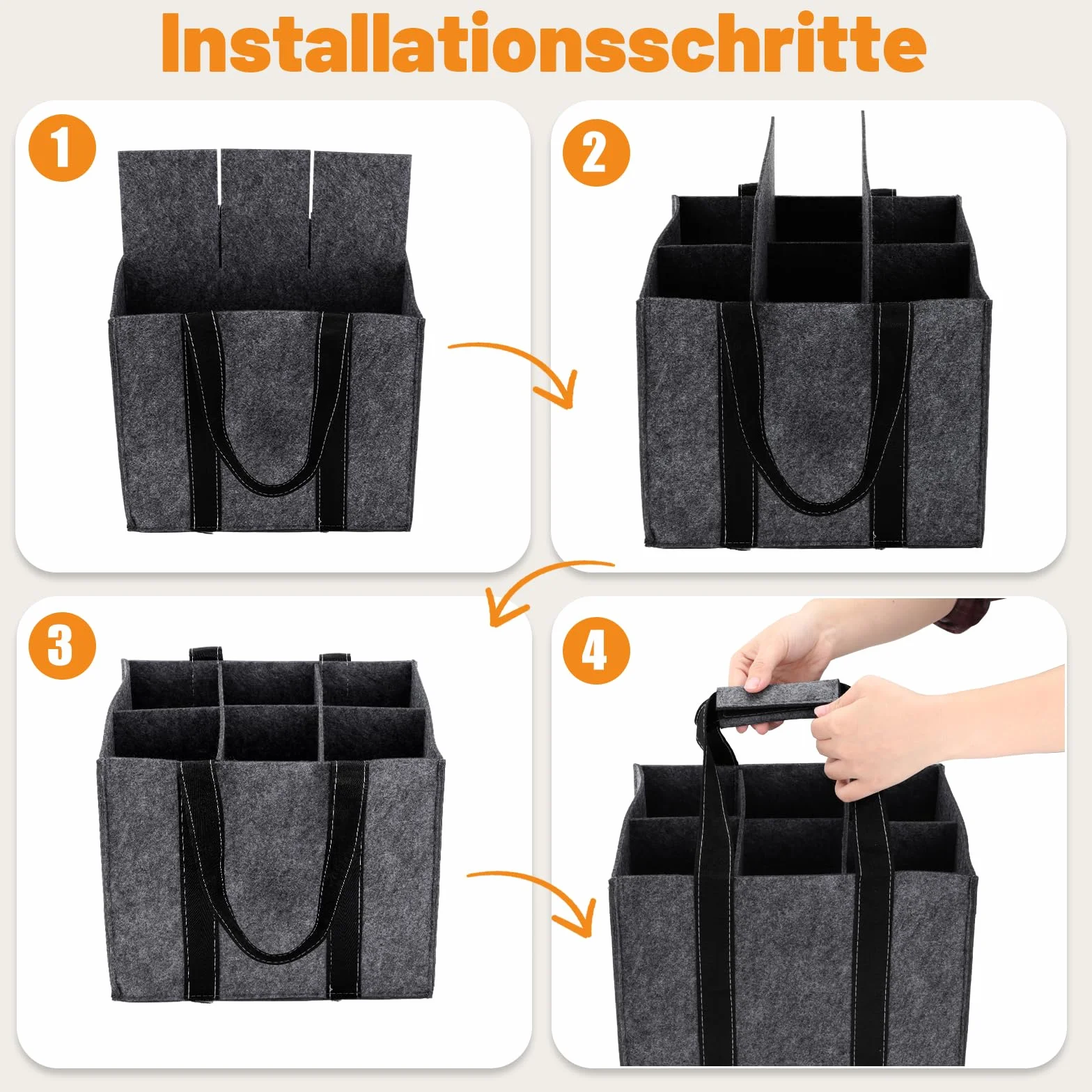 Installationsschritte

1

2

3

4