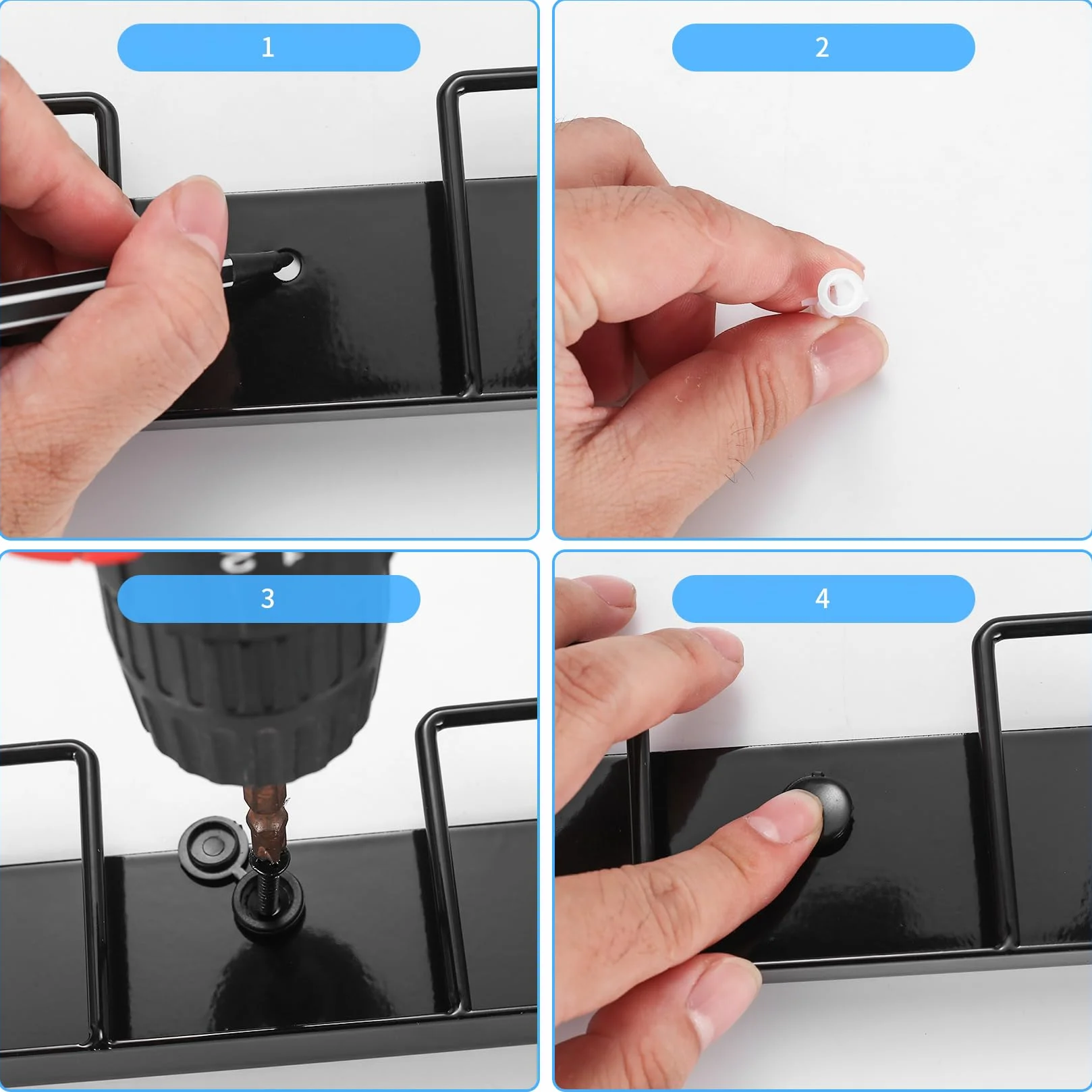 1

2

3

4