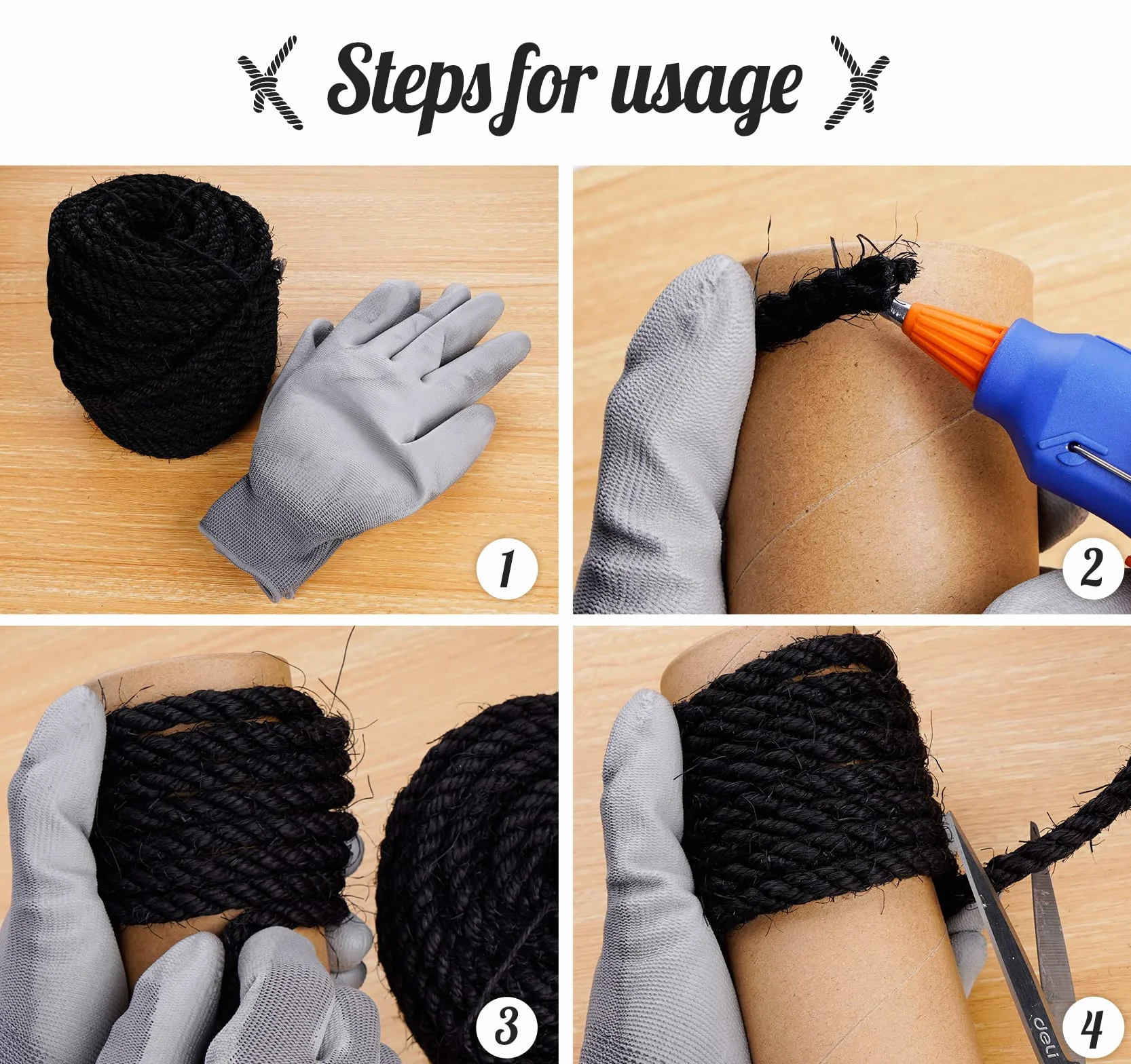 Steps for usage

1

2

3

4

deli