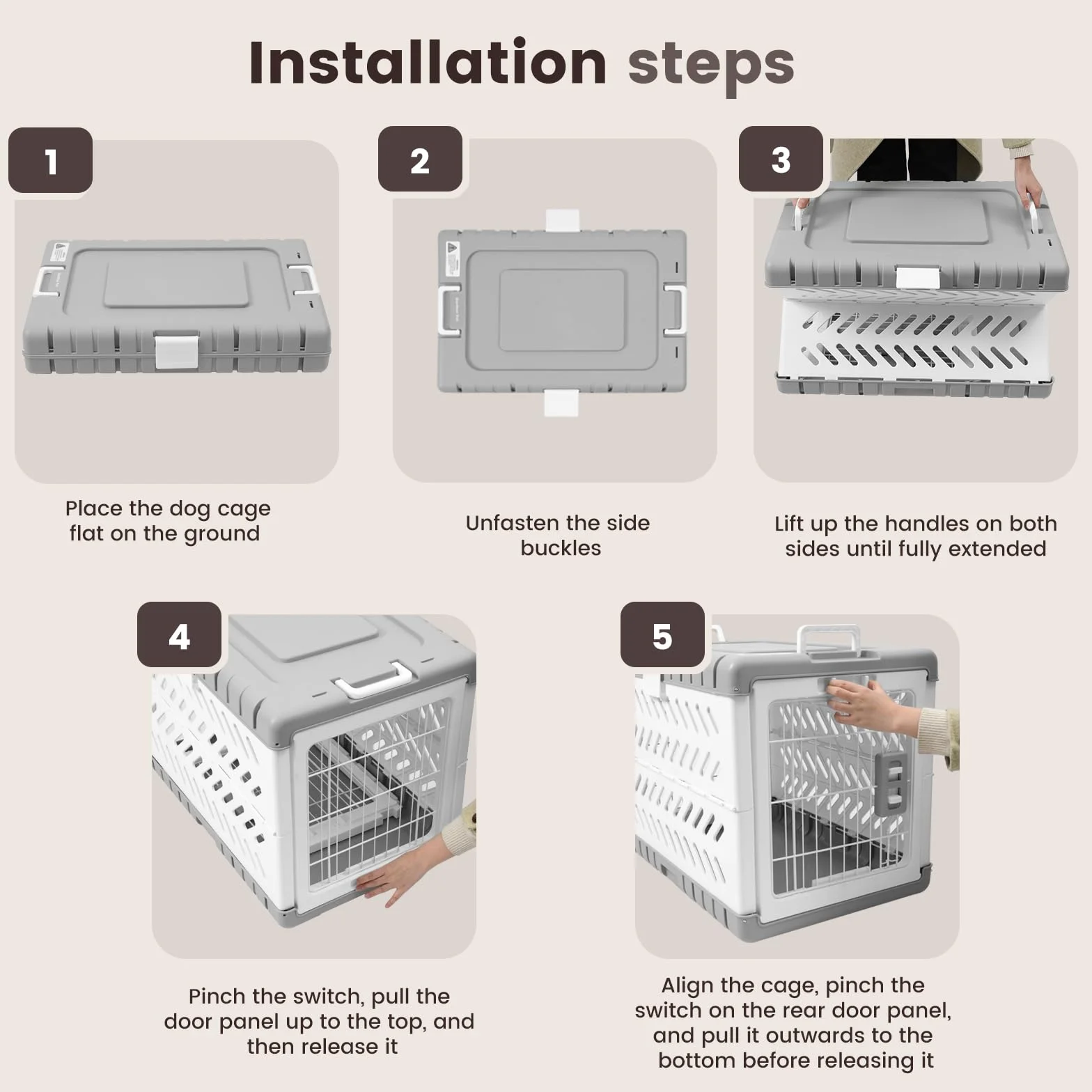 Installation steps

1

Place the dog cage flat on the ground

2

Unfasten the side buckles

3

Lift up the handles on both sides until fully extended

4

Pinch the switch, pull the door panel up to the top, and then release it

5

Align the cage, pinch the switch on the rear door panel, and pull it outwards to the bottom before releasing it