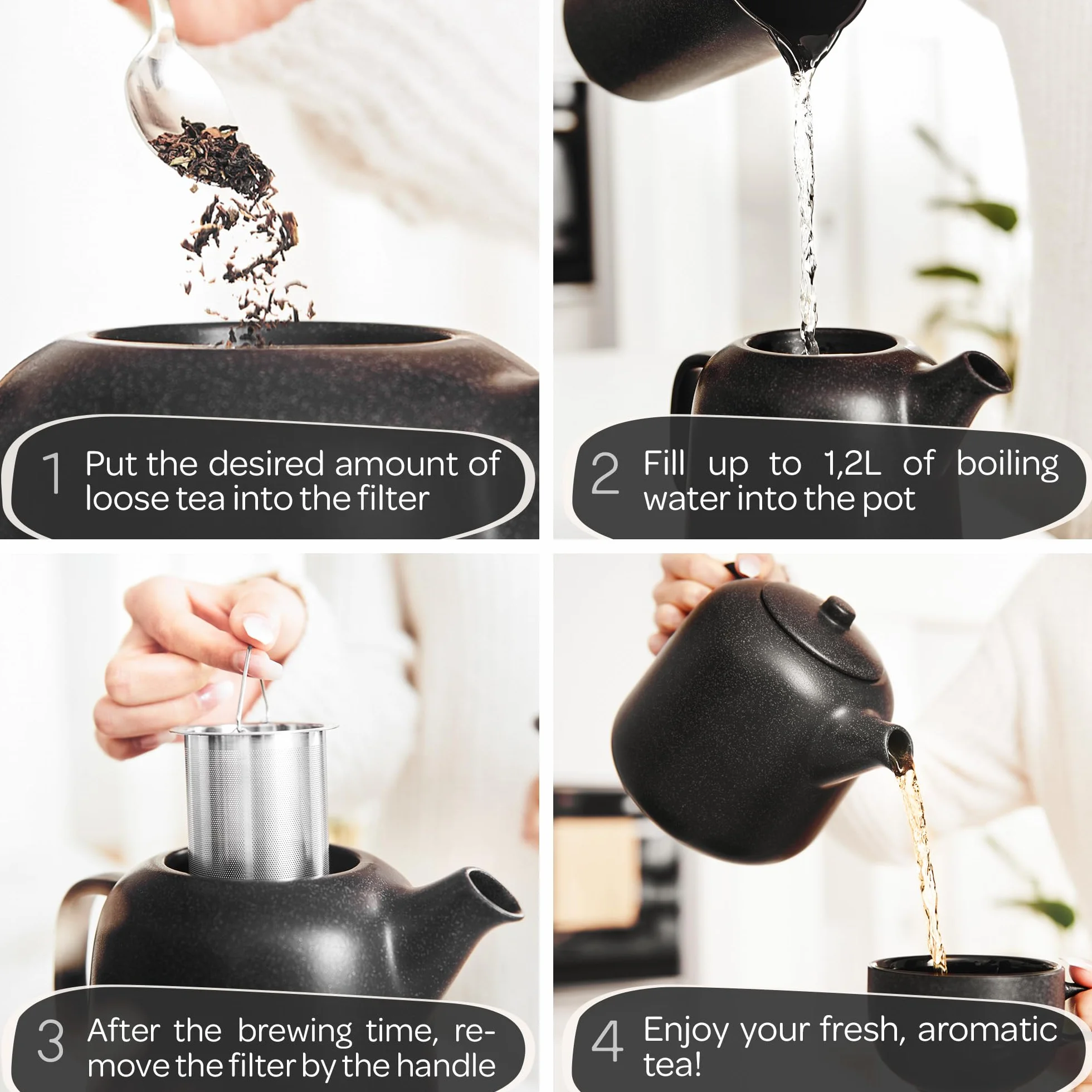 1 Put the desired amount of loose tea into the filter

2 Fill up to 1,2L of boiling water into the pot

3 After the brewing time, remove the filter by the handle

4 Enjoy your fresh, aromatic tea!