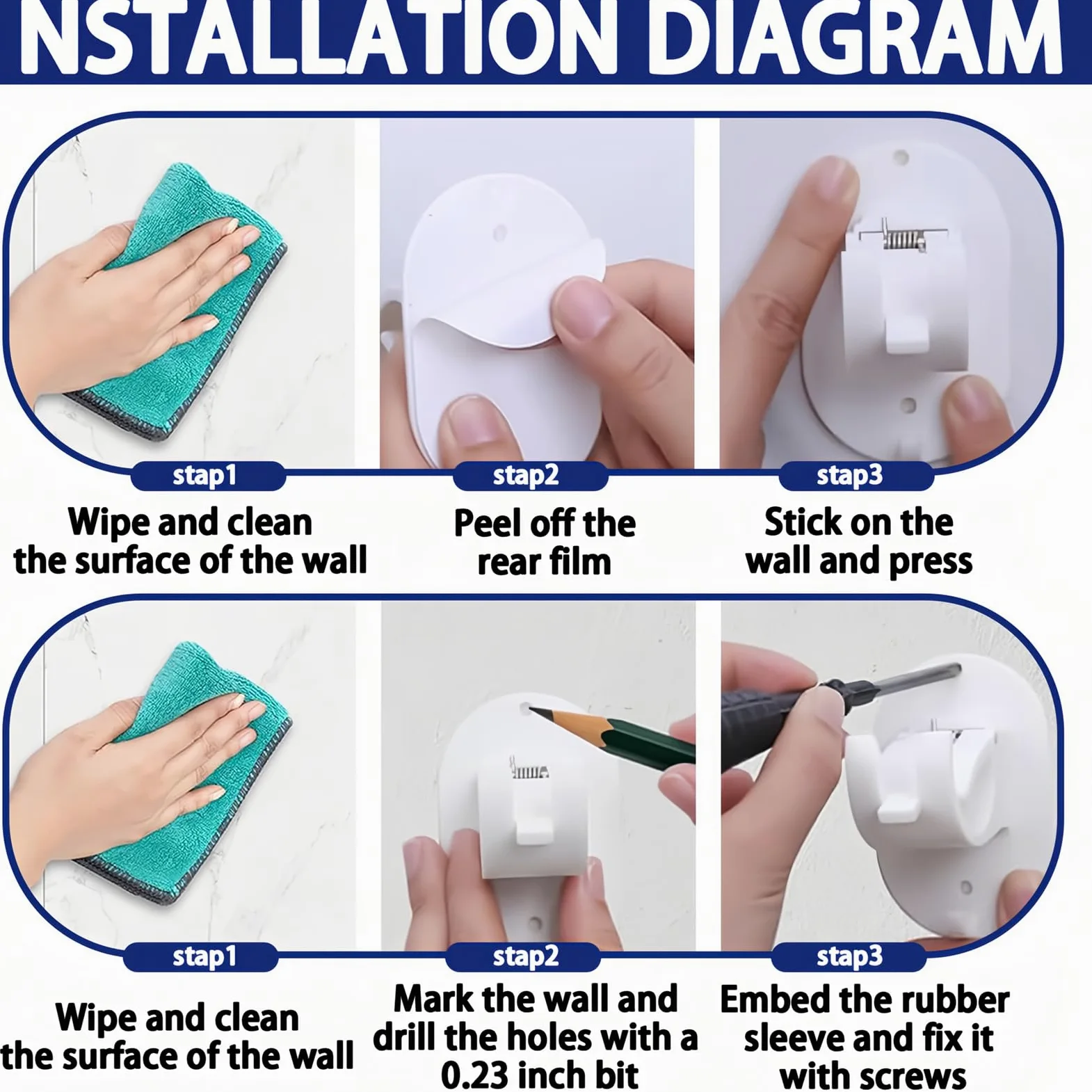 NSTALLATION DIAGRAM

stap1

Wipe and clean the surface of the wall

stap2

Peel off the rear film

stap3

Stick on the wall and press

stap1

Wipe and clean the surface of the wall

stap2

Mark the wall and drill the holes with a 0.23 inch bit

stap3

Embed the rubber sleeve and fix it with screws