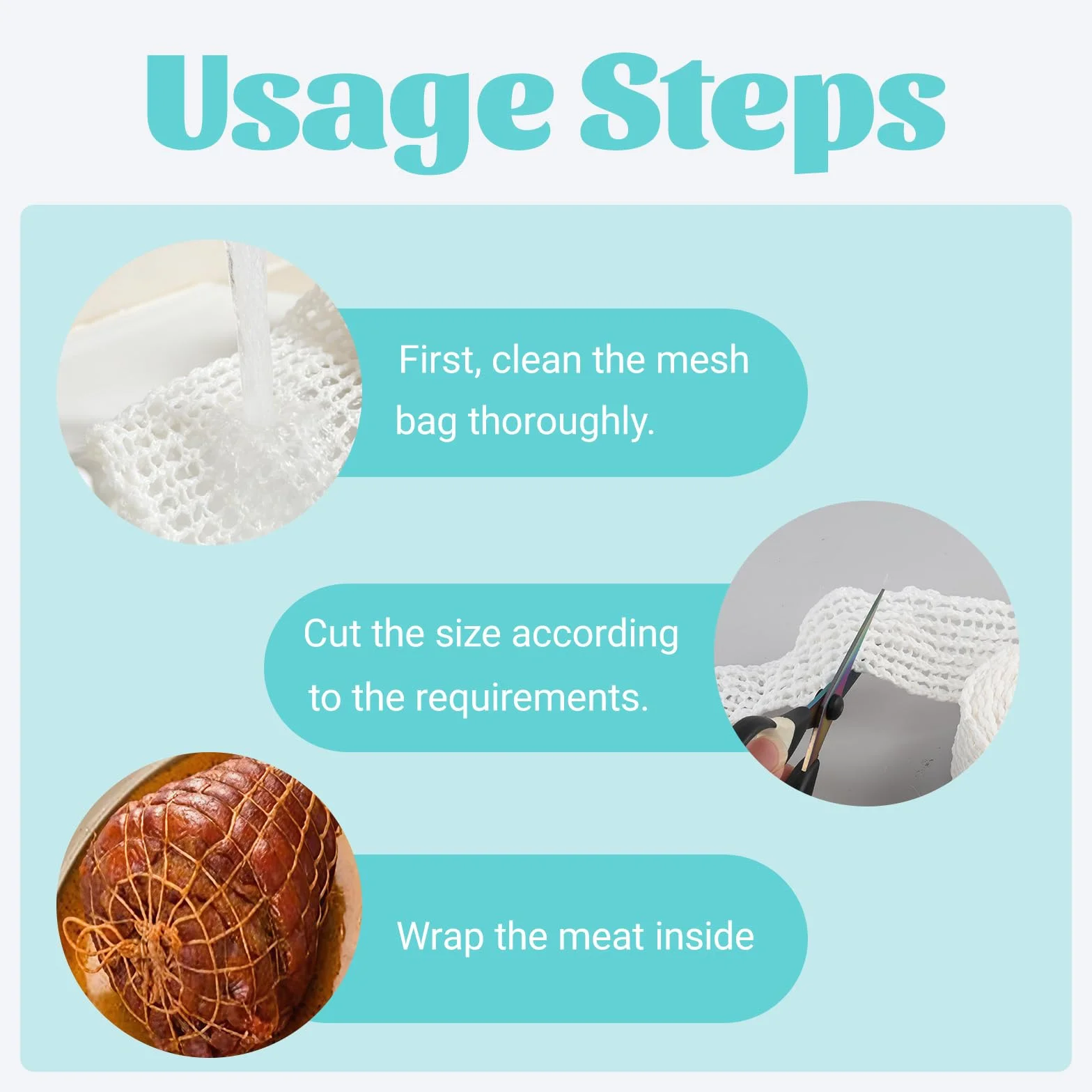 Usage Steps

First, clean the mesh bag thoroughly.

Cut the size according to the requirements.

Wrap the meat inside