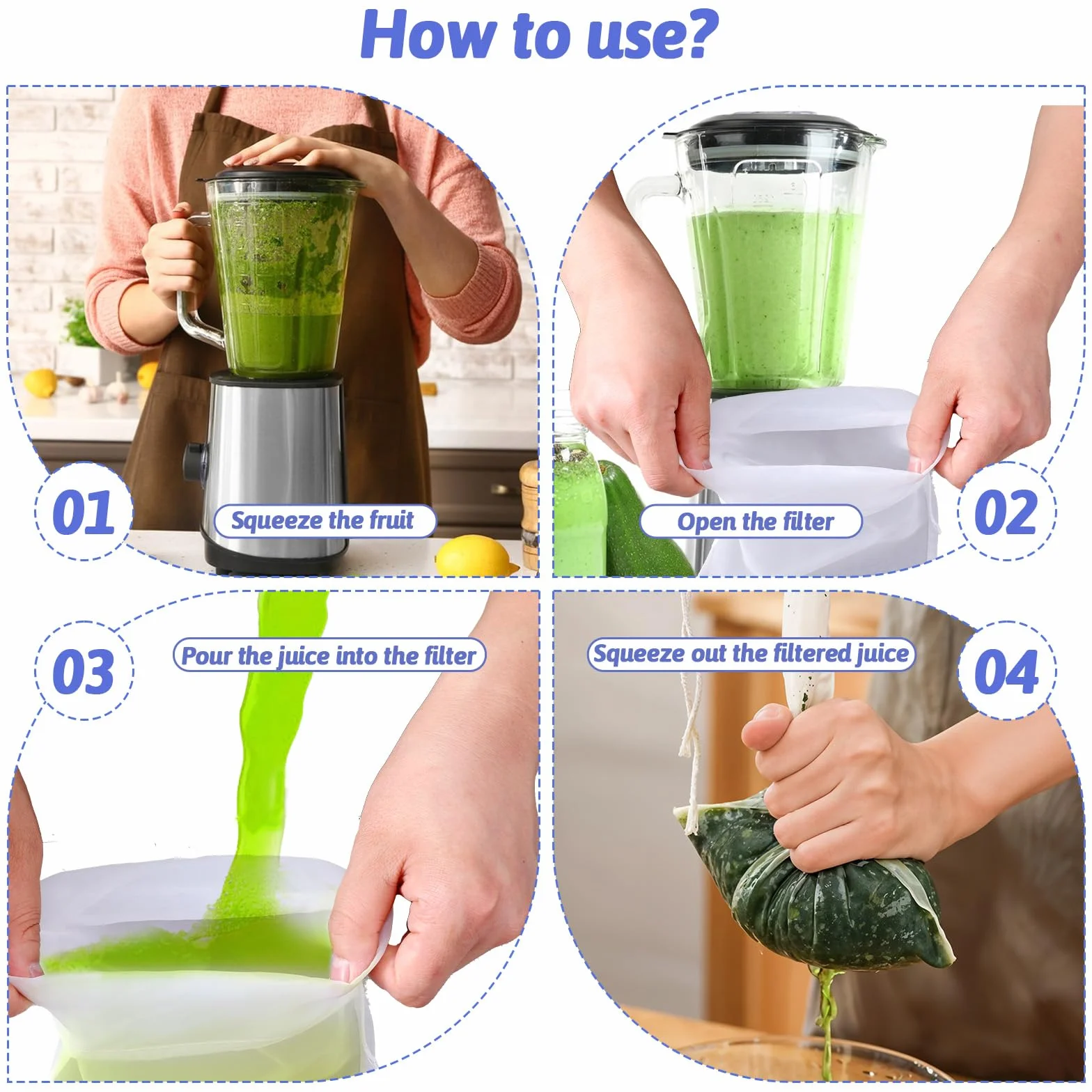 How to use?

01
Squeeze the fruit

Open the filter
02

03
Pour the juice into the filter

Squeeze out the filtered juice
04