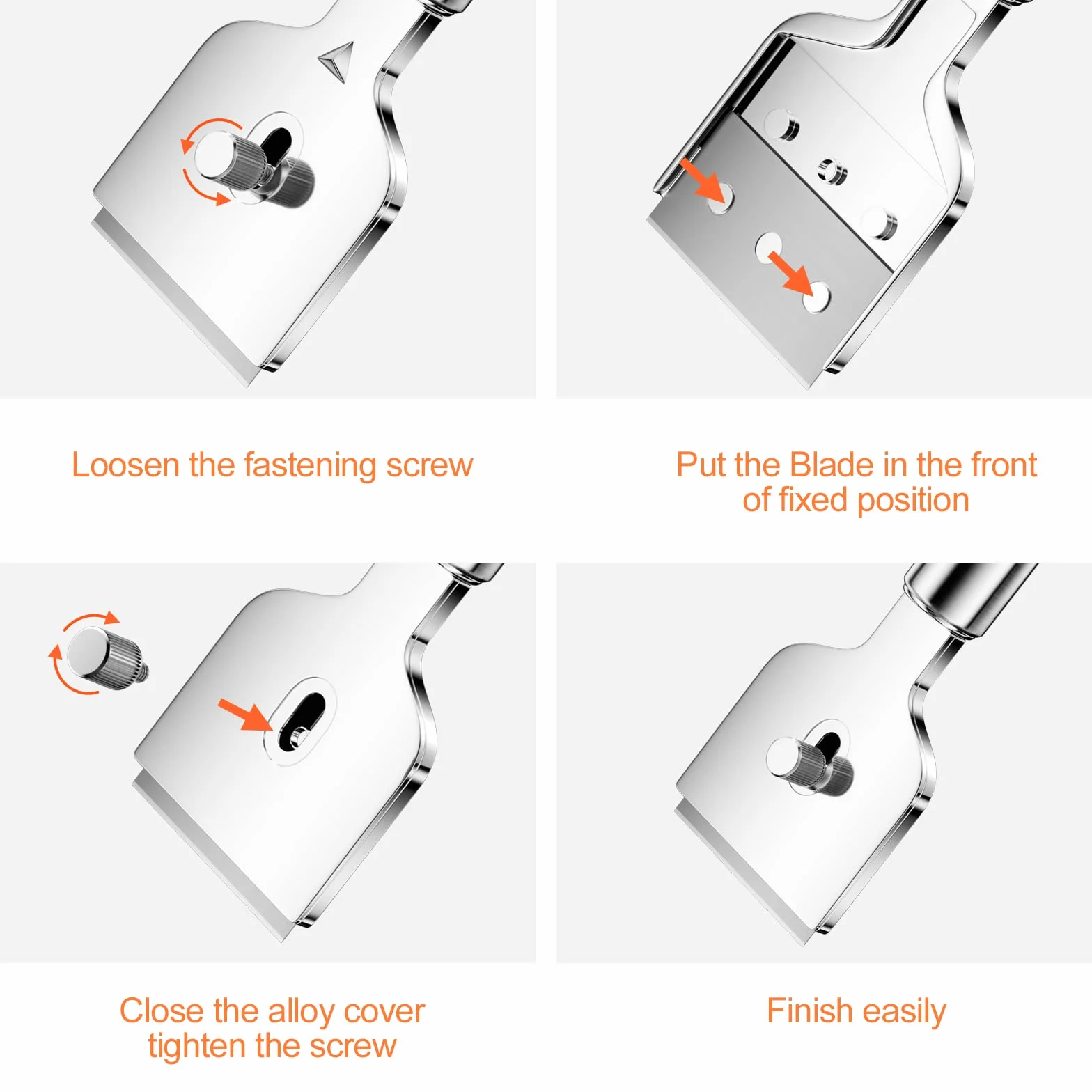 Loosen the fastening screw

Put the Blade in the front of fixed position

Close the alloy cover tighten the screw

Finish easily