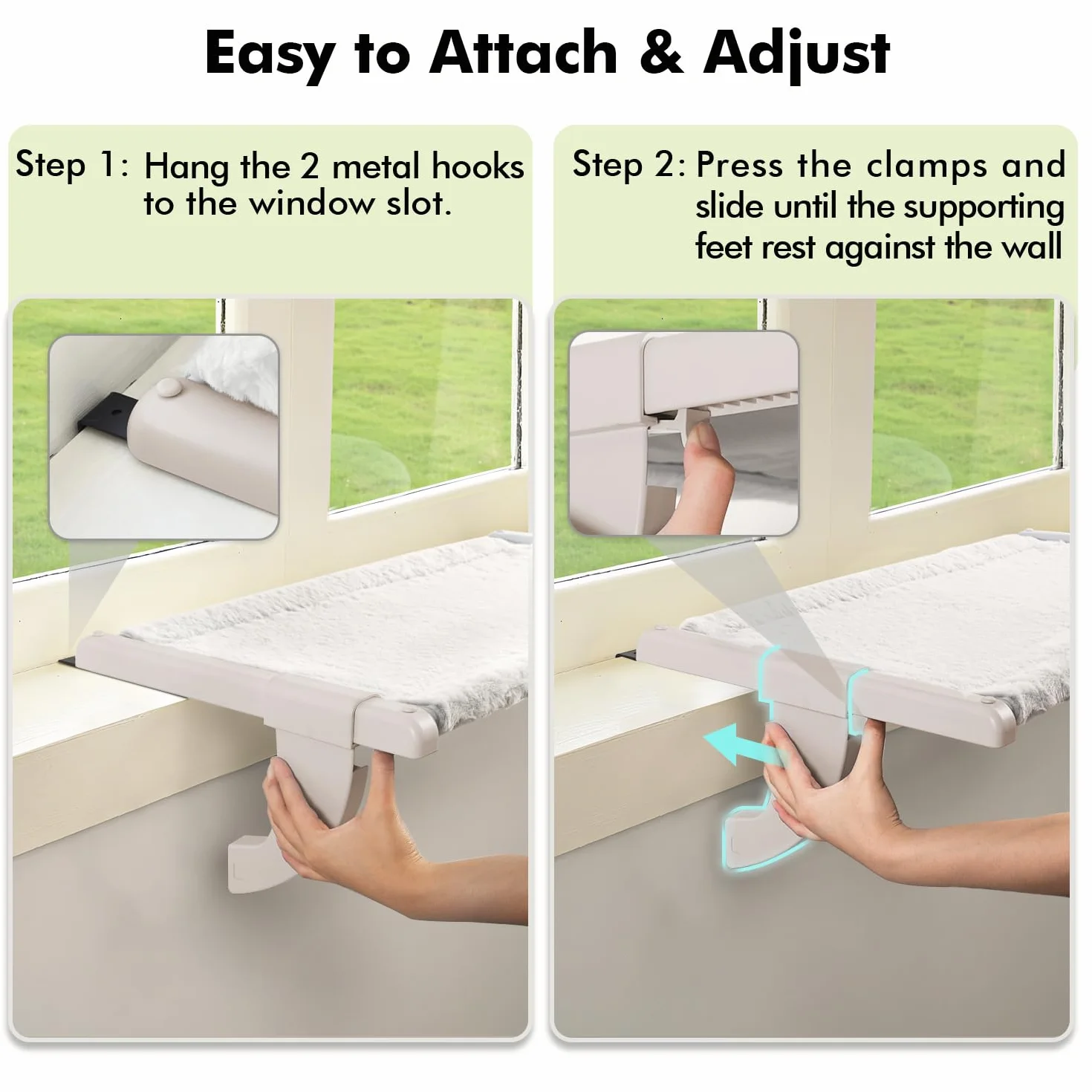 Easy to Attach & Adjust

Step 1: Hang the 2 metal hooks to the window slot.

Step 2: Press the clamps and slide until the supporting feet rest against the wall