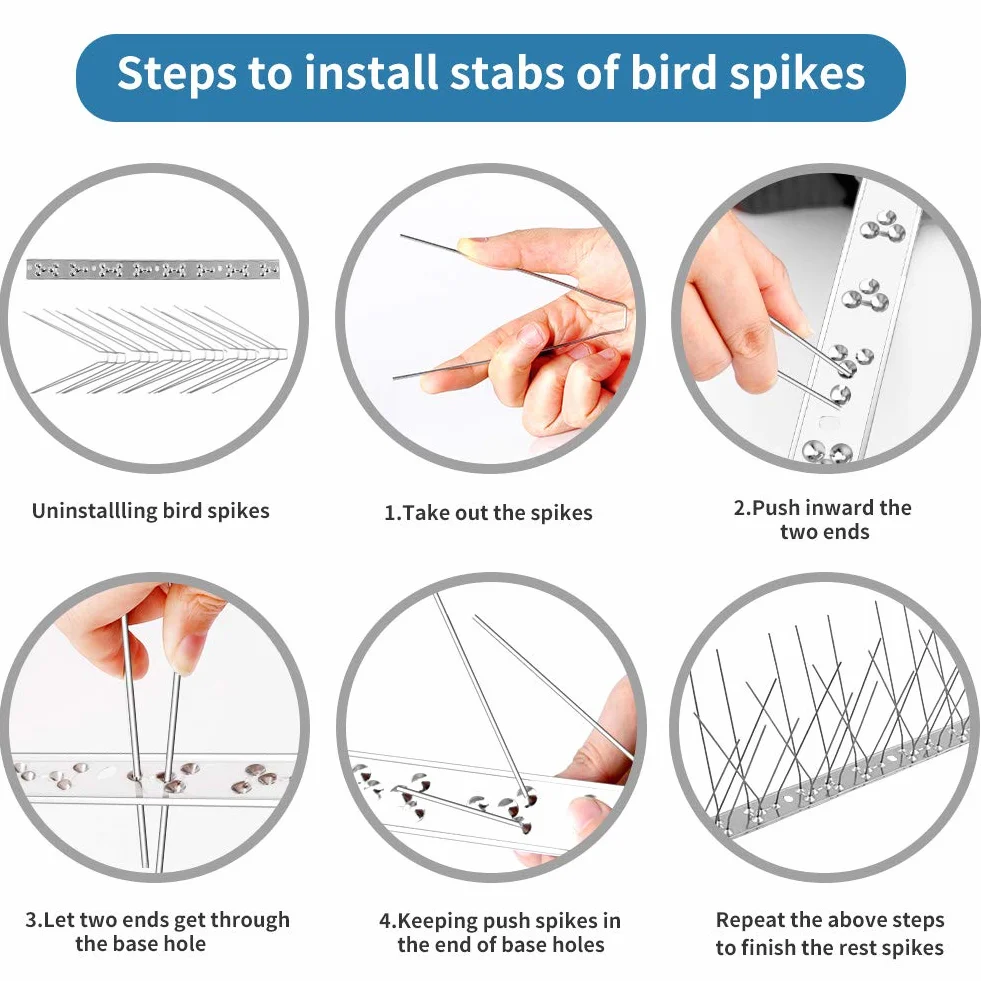 Steps to install stabs of bird spikes

Uninstallling bird spikes

1.Take out the spikes

2.Push inward the two ends

3.Let two ends get through the base hole

4.Keeping push spikes in the end of base holes

Repeat the above steps to finish the rest spikes