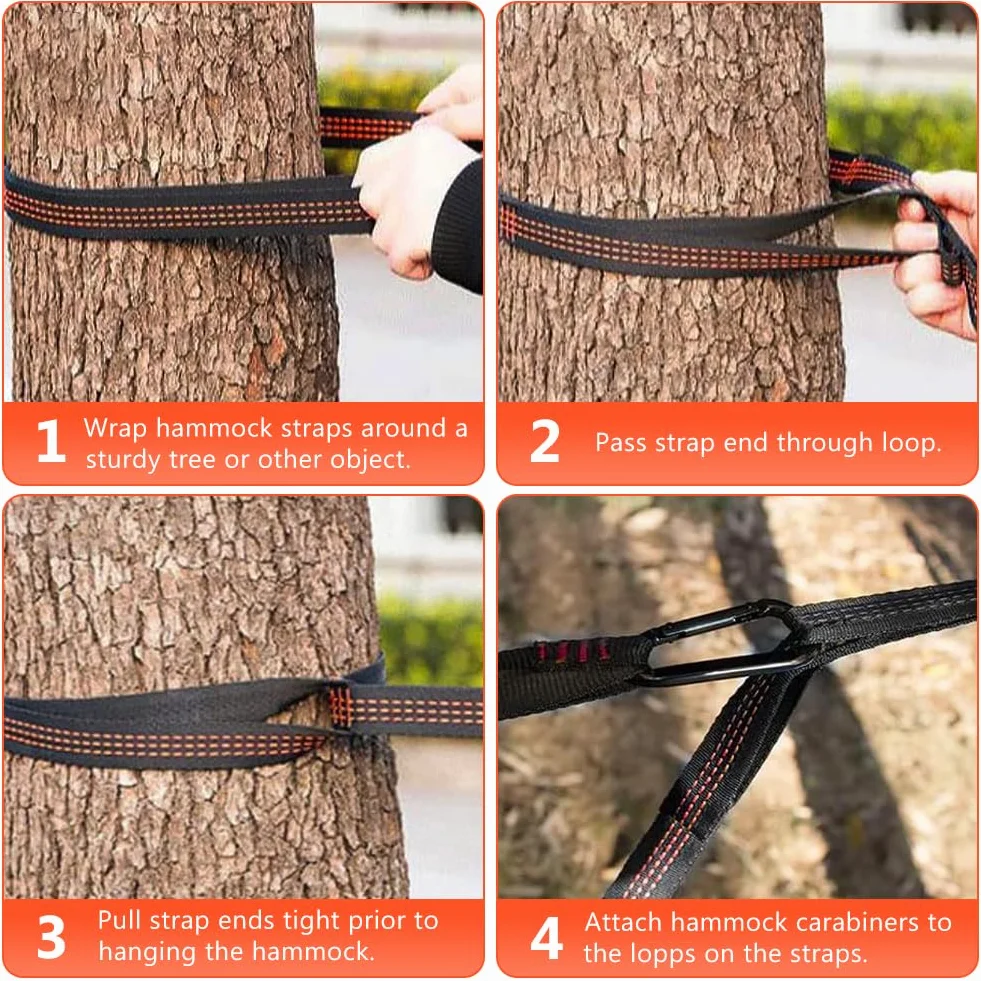 1 Wrap hammock straps around a sturdy tree or other object.

2 Pass strap end through loop.

3 Pull strap ends tight prior to hanging the hammock.

4 Attach hammock carabiners to the lopps on the straps.