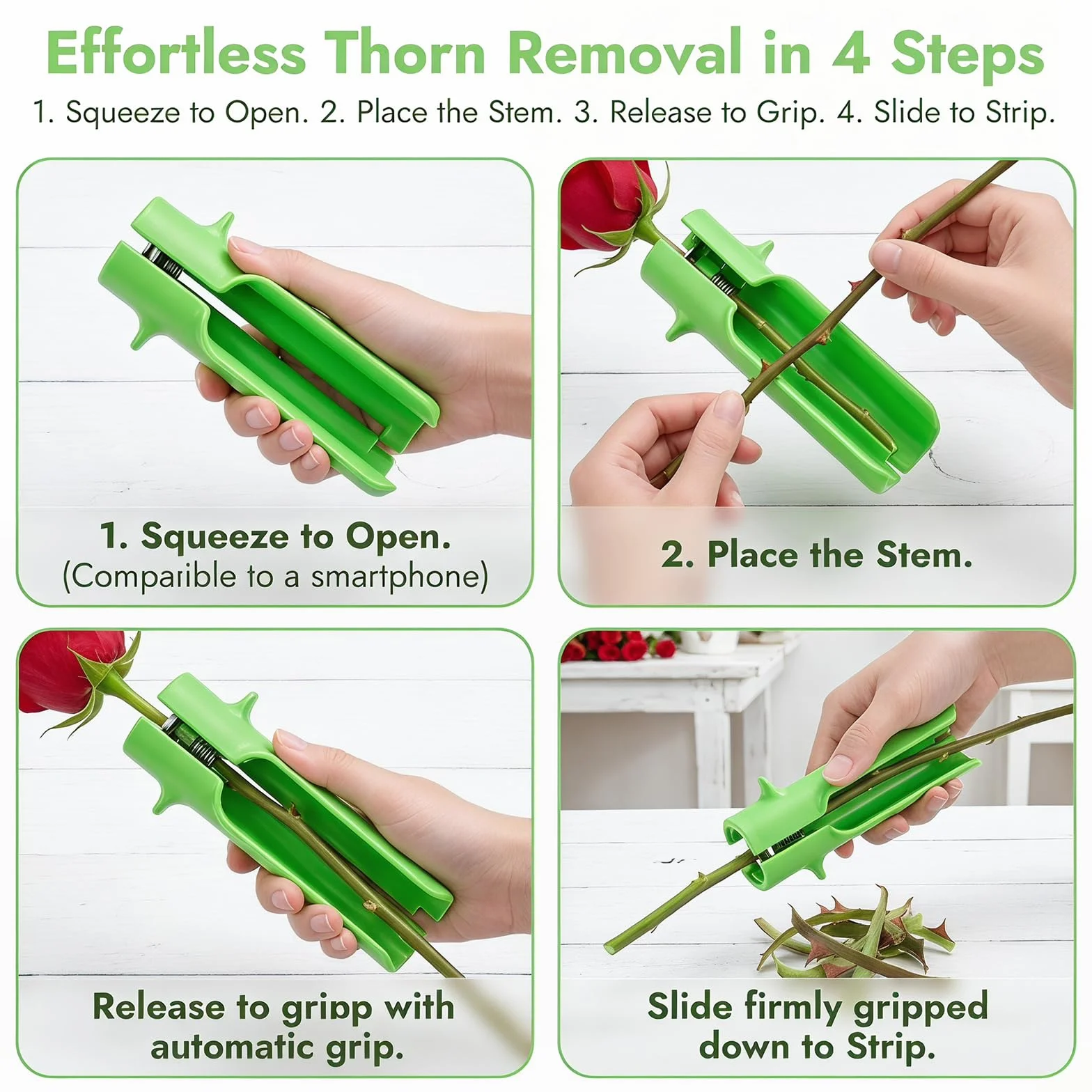 Effortless Thorn Removal in 4 Steps

1. Squeeze to Open. 2. Place the Stem. 3. Release to Grip. 4. Slide to Strip.

1. Squeeze to Open.
(Comparible to a smartphone)

2. Place the Stem.

Release to gripp with automatic grip.

Slide firmly gripped down to Strip.