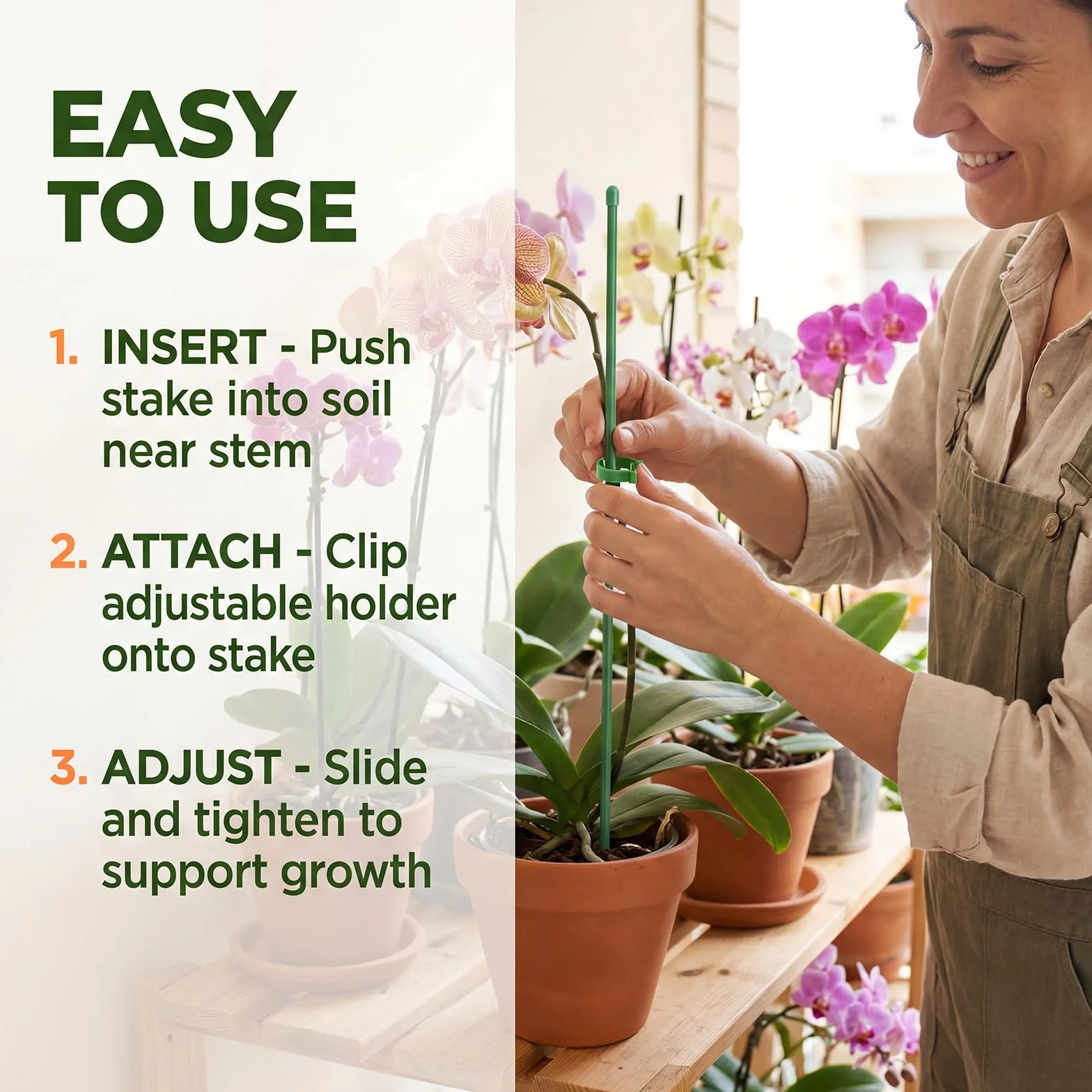 EASY TO USE

1. INSERT - Push stake into soil near stem

2. ATTACH - Clip adjustable holder onto stake

3. ADJUST - Slide and tighten to support growth