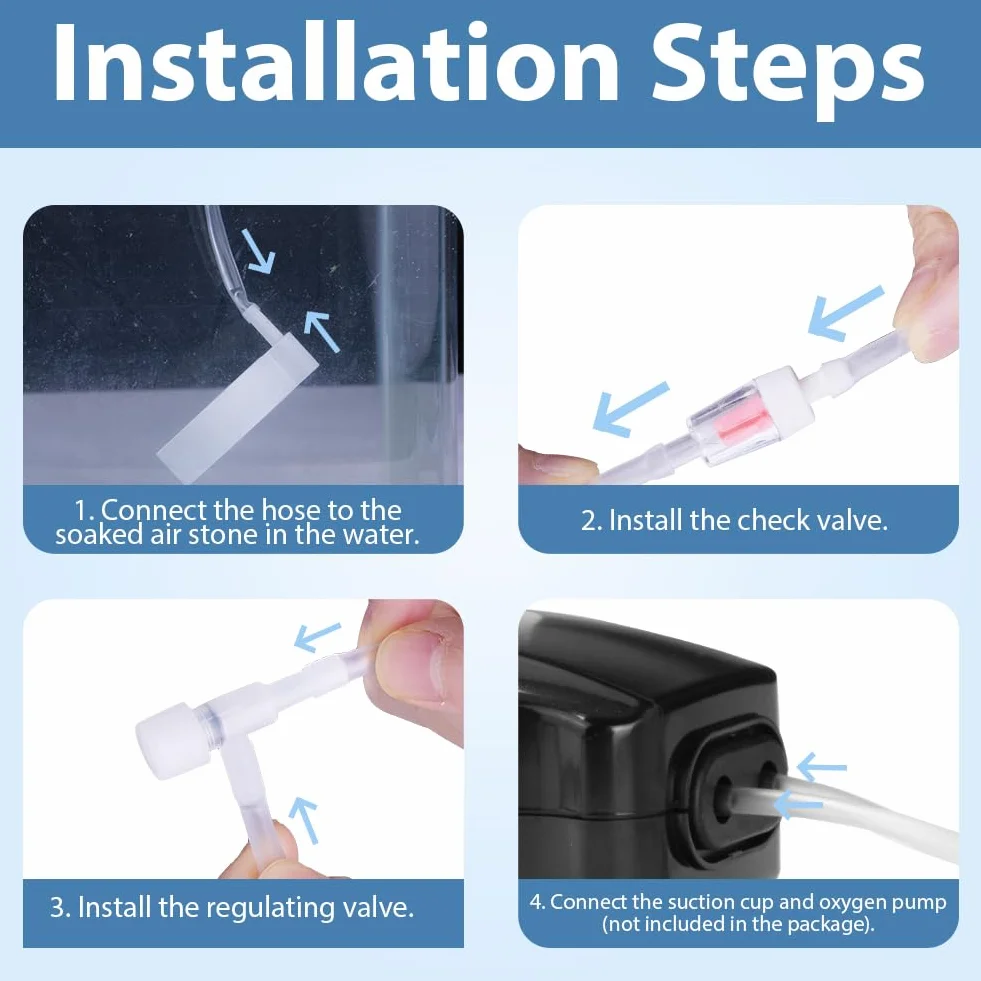 Installation Steps

1. Connect the hose to the soaked air stone in the water.

2. Install the check valve.

3. Install the regulating valve.

4. Connect the suction cup and oxygen pump (not included in the package).