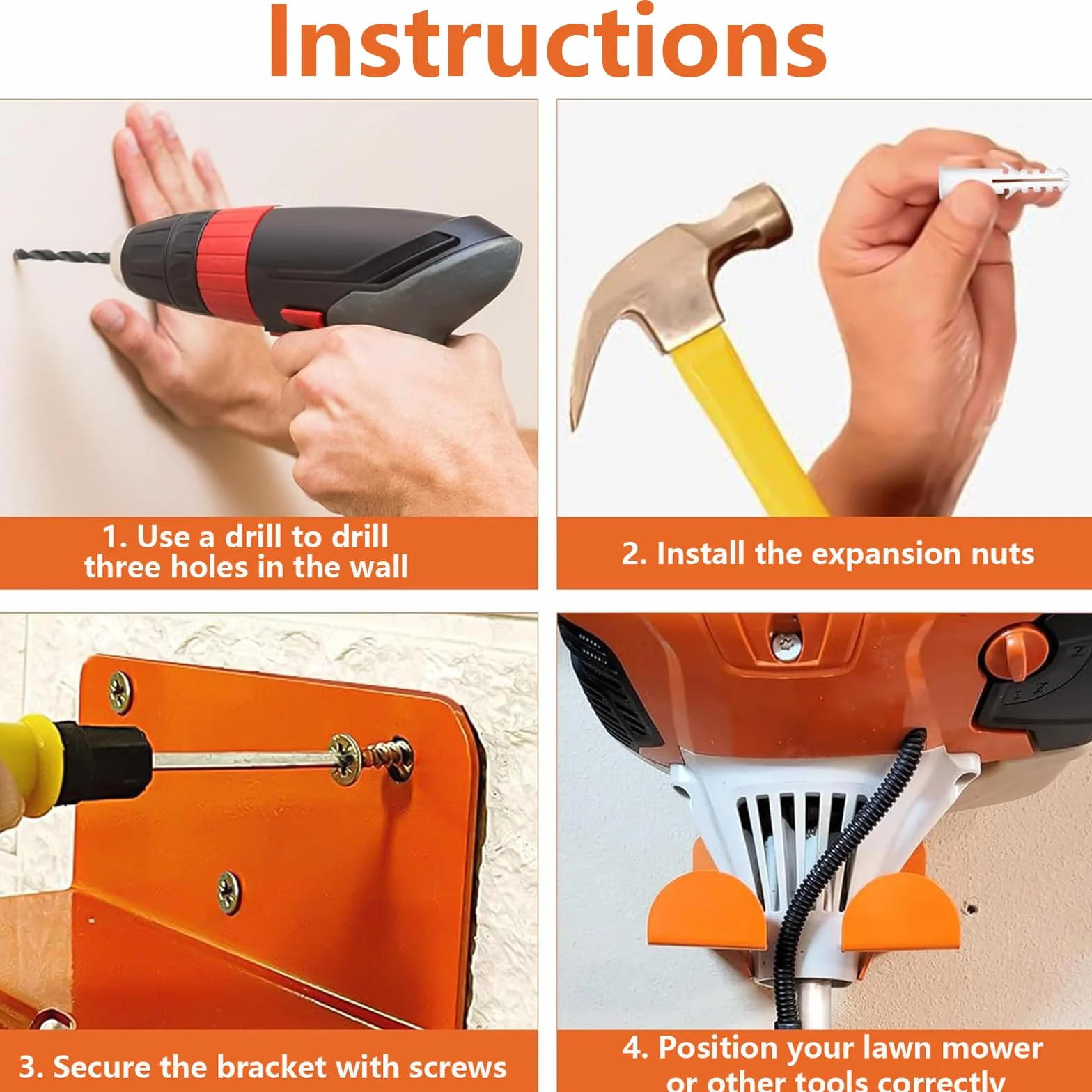 Instructions

1. Use a drill to drill three holes in the wall

2. Install the expansion nuts

3. Secure the bracket with screws

4. Position your lawn mower or other tools correctly