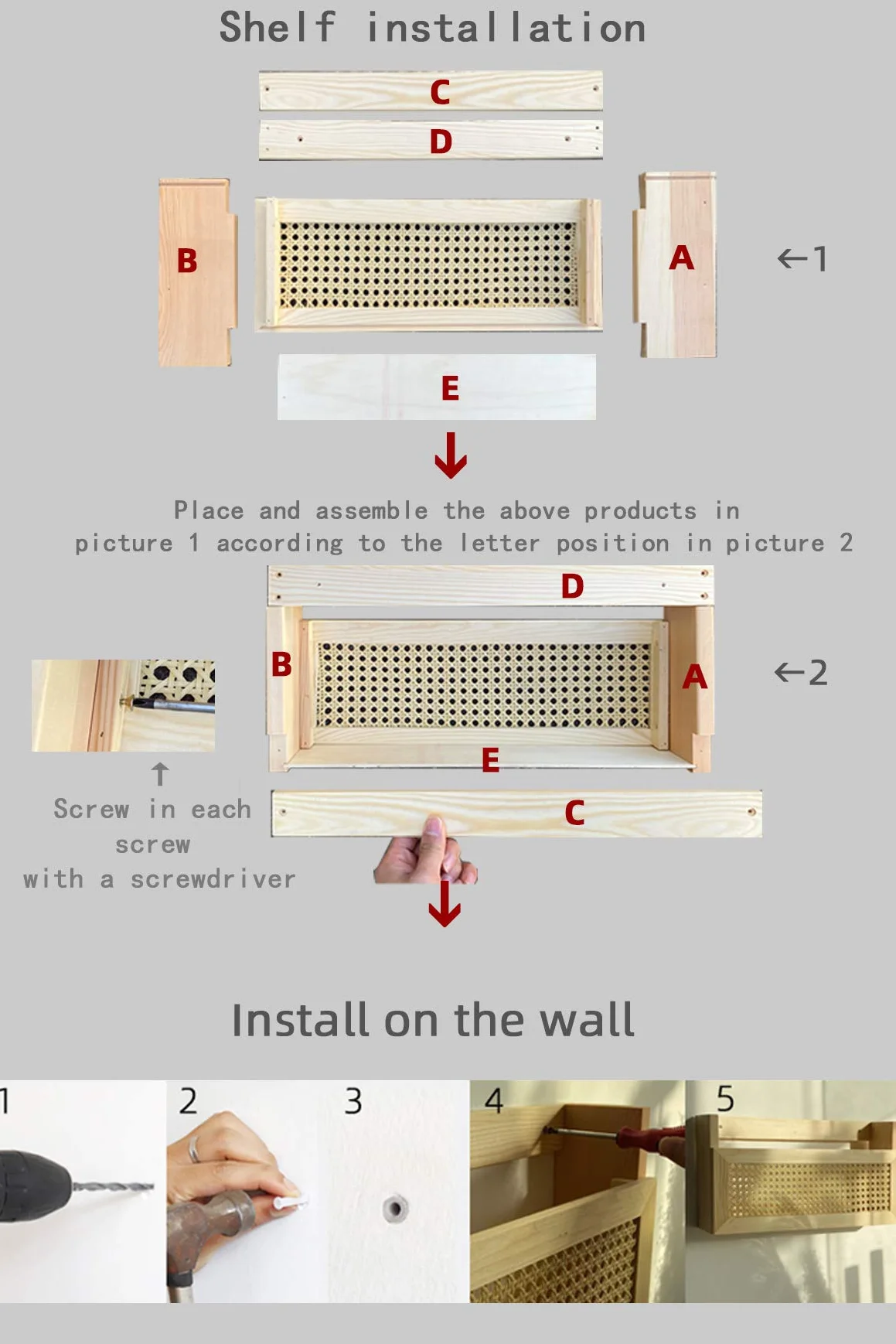 Shelf installation

C

D

B

A

←1

E

Place and assemble the above products in picture 1 according to the letter position in picture 2

D

B

A

←2

E

C

Screw in each screw with a screwdriver

Install on the wall

1

2

3

4

5