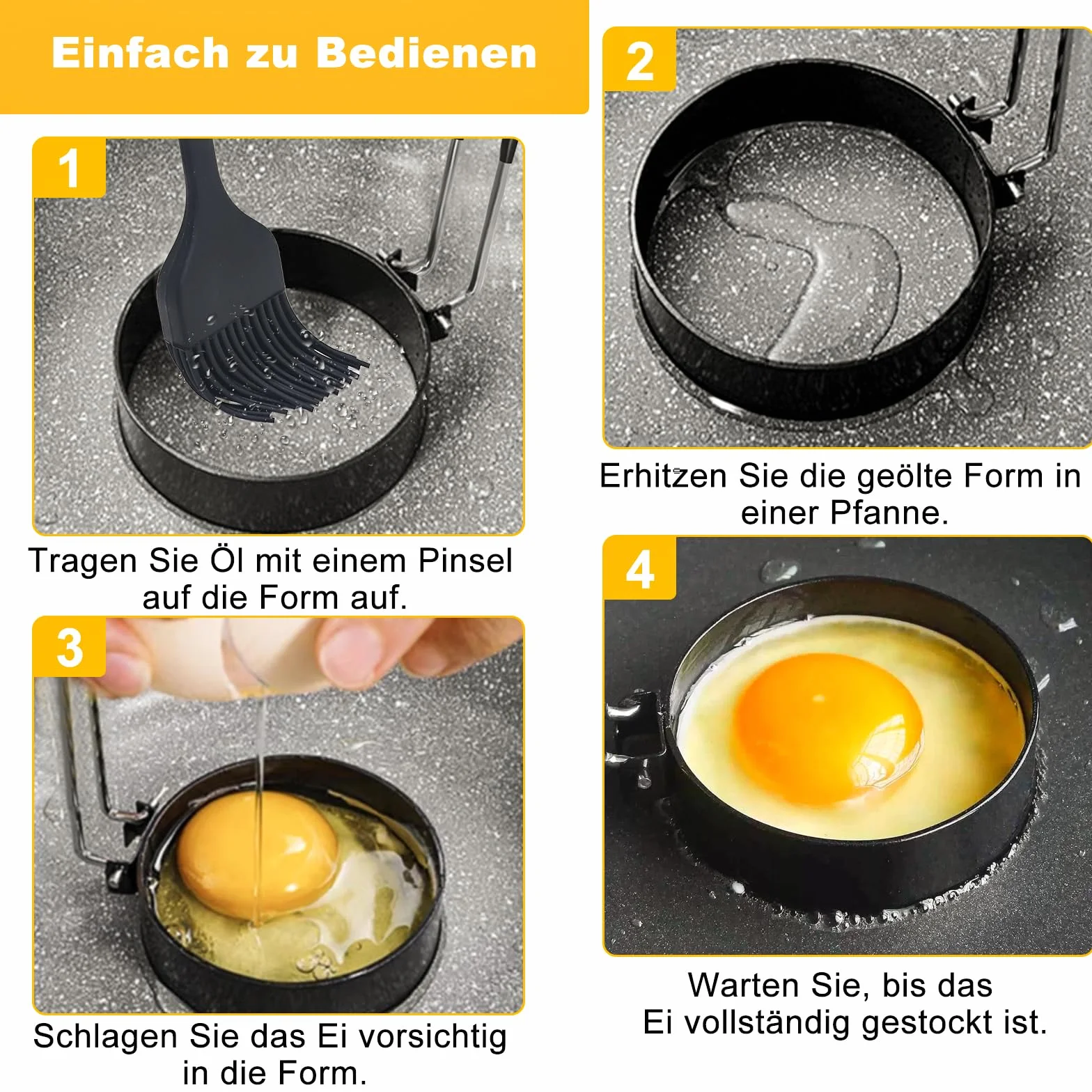 Einfach zu Bedienen

1

Tragen Sie Öl mit einem Pinsel auf die Form auf.

2

Erhitzen Sie die geölte Form in einer Pfanne.

3

Schlagen Sie das Ei vorsichtig in die Form.

4

Warten Sie, bis das Ei vollständig gestockt ist.