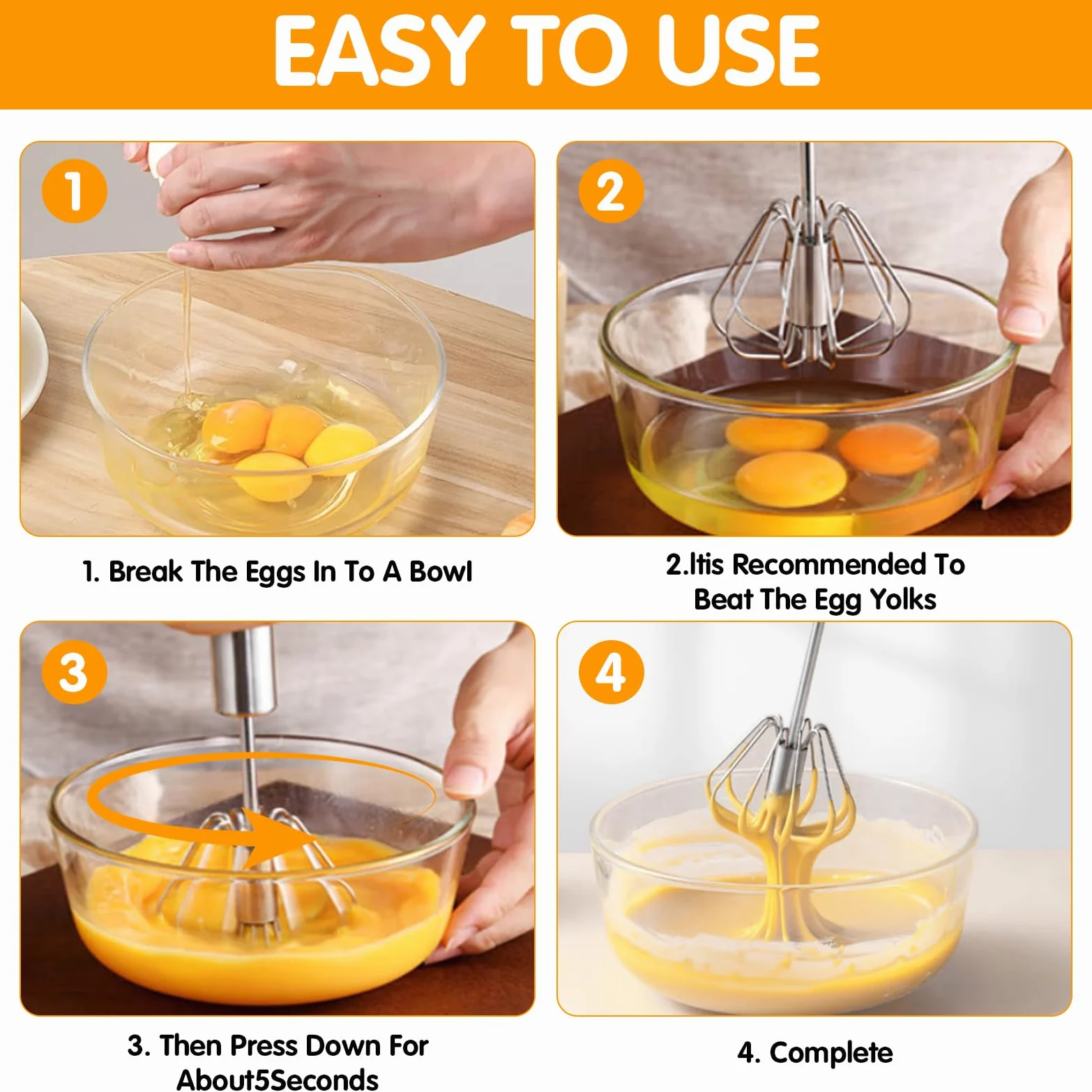 EASY TO USE

1

1. Break The Eggs In To A Bowl

2

2.Itis Recommended To Beat The Egg Yolks

3

3. Then Press Down For About5Seconds

4

4. Complete