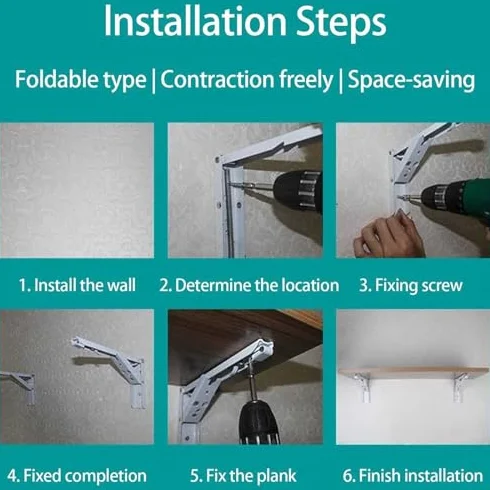 Installation Steps

Foldable type | Contraction freely | Space-saving

1. Install the wall

2. Determine the location

3. Fixing screw

4. Fixed completion

5. Fix the plank

6. Finish installation