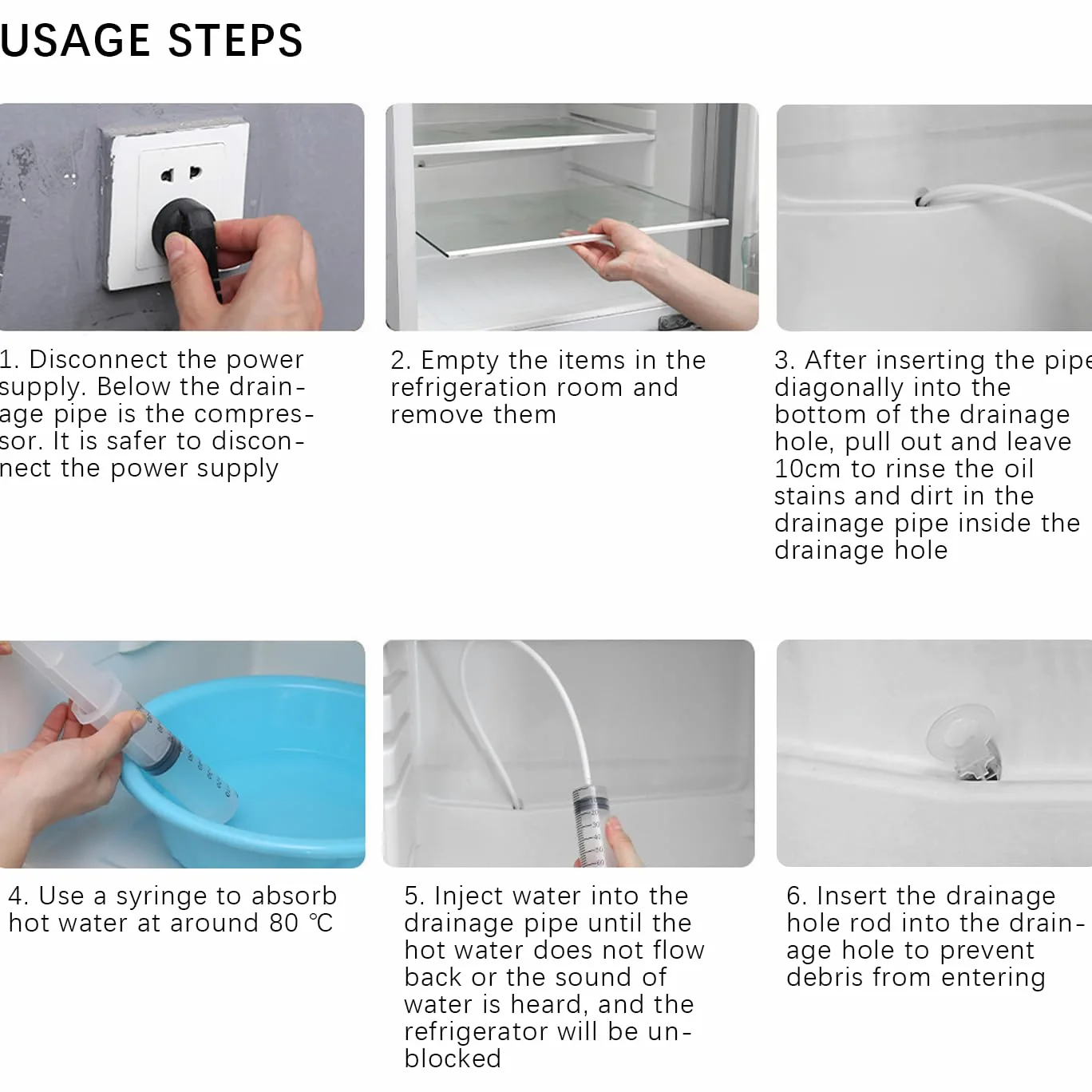 USAGE STEPS

1. Disconnect the power supply. Below the drainage pipe is the compressor. It is safer to disconnect the power supply

2. Empty the items in the refrigeration room and remove them

3. After inserting the pipe diagonally into the bottom of the drainage hole, pull out and leave 10cm to rinse the oil stains and dirt in the drainage pipe inside the drainage hole

4. Use a syringe to absorb hot water at around 80 ℃

5. Inject water into the drainage pipe until the hot water does not flow back or the sound of water is heard, and the refrigerator will be unblocked

6. Insert the drainage hole rod into the drainage hole to prevent debris from entering